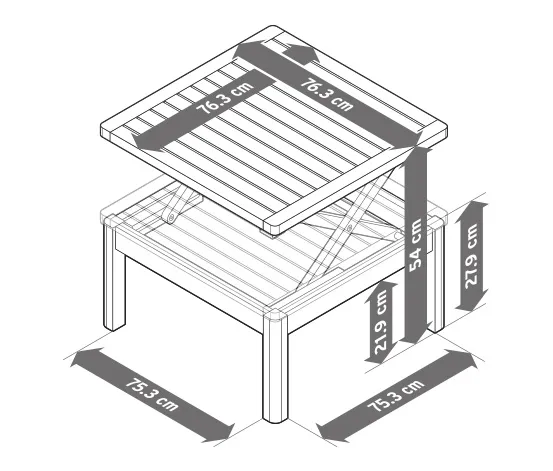 76.3 cm
76.3 cm
54 cm
27.9 cm
21.9 cm
75.3 cm
75.3 cm