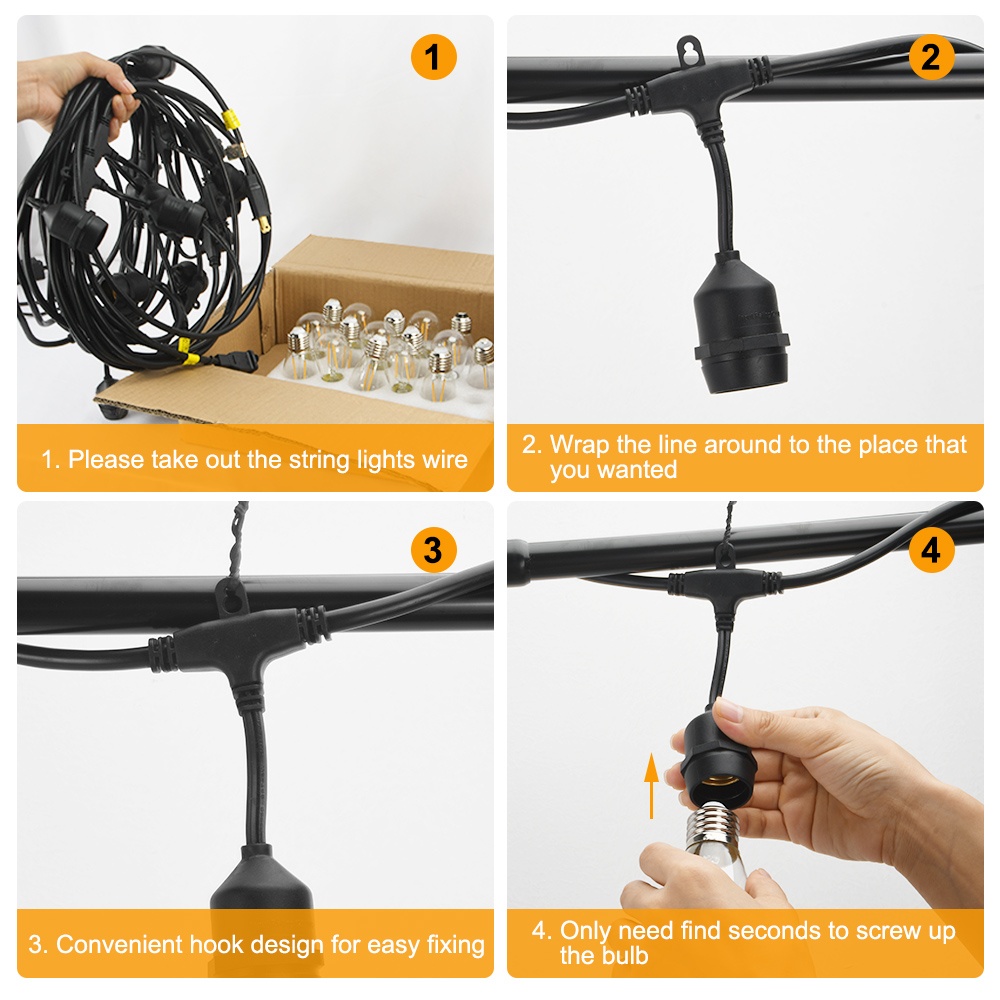 1

1. Please take out the string lights wire

2

2. Wrap the line around to the place that you wanted

3

3. Convenient hook design for easy fixing

4

4. Only need find seconds to screw up the bulb