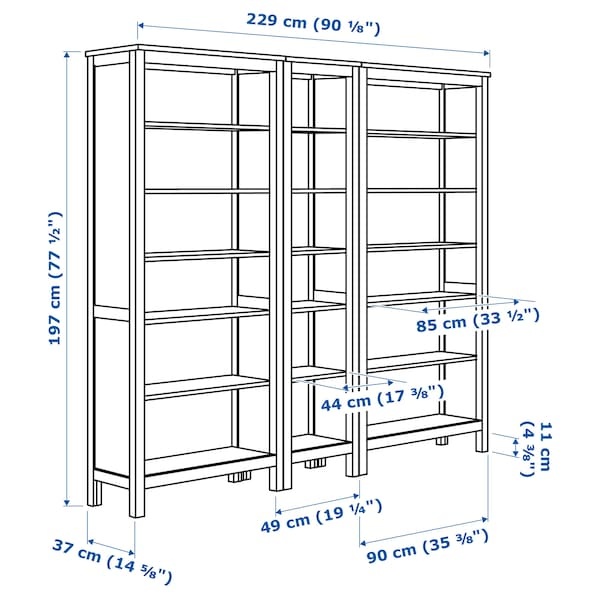 229 cm (90 ⅛")

197 cm (77 ½")

85 cm (33 ½")

44 cm (17 ⅜")

11 cm (4 ⅜")

49 cm (19 ¼")

90 cm (35 ⅜")

37 cm (14 ⅝")