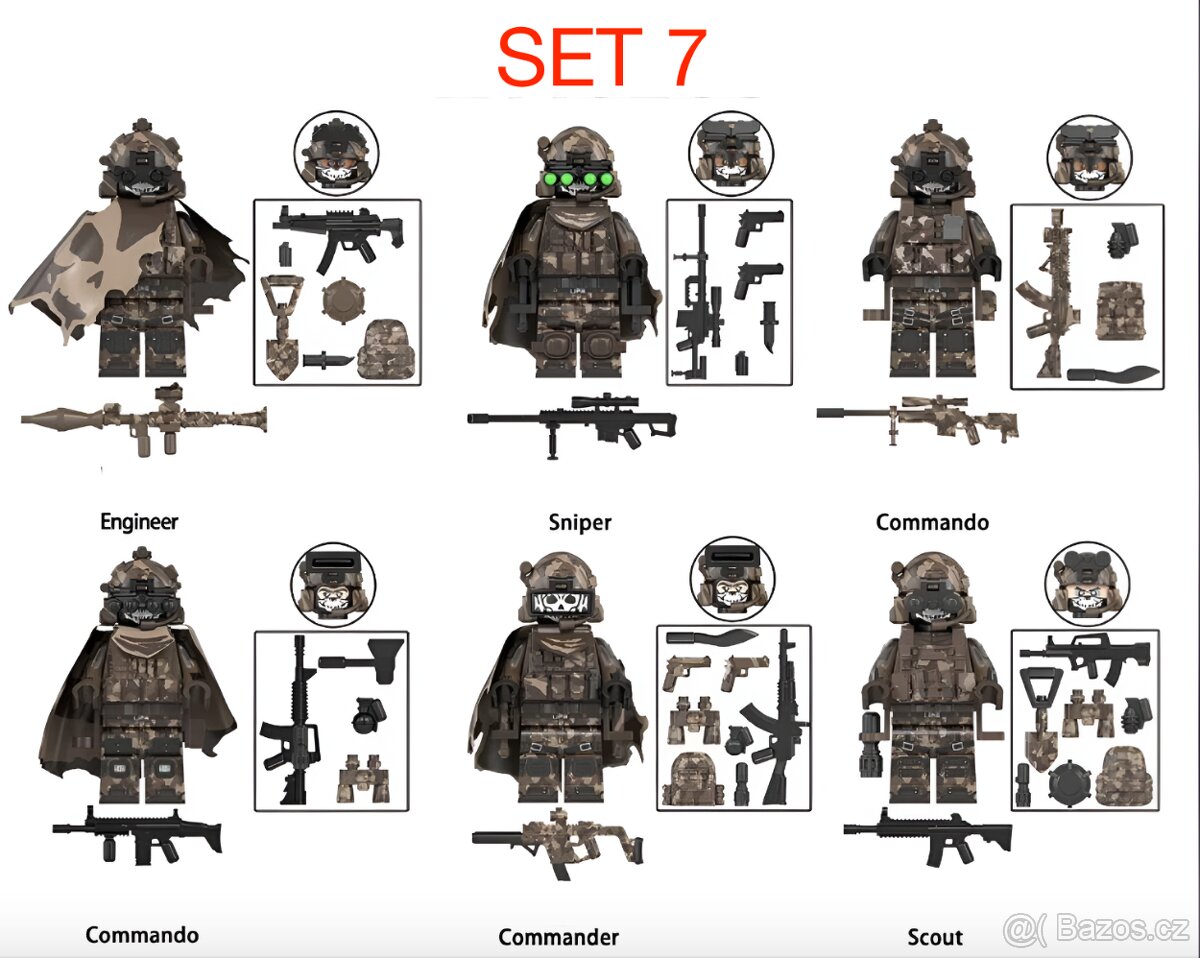 SET 7

Engineer

Sniper

Commando

Commando

Commander

Scout

@( Bazos.cz