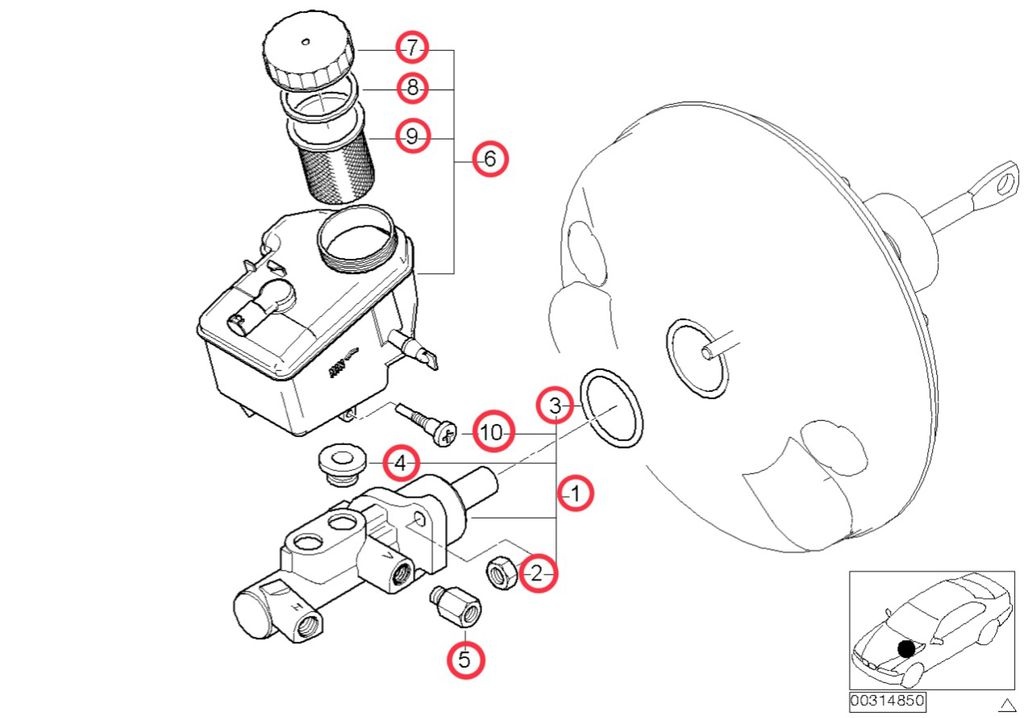 7
8
9
6
3
10
4
1
2
5
00314850