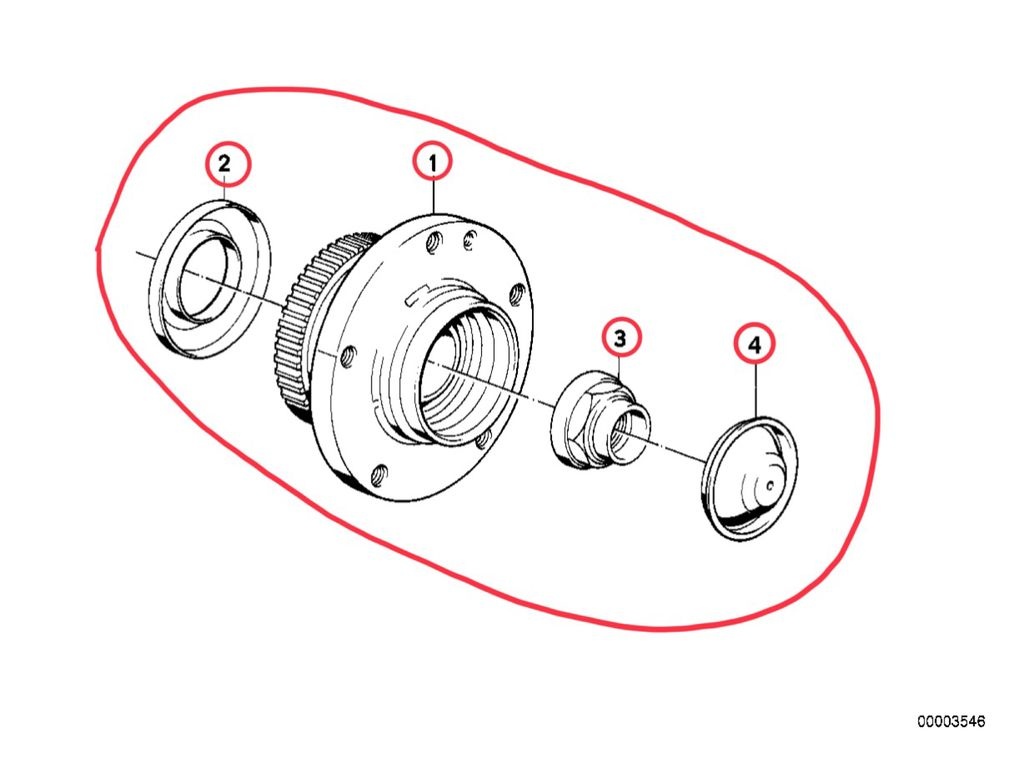 2
1
3
4
00003546