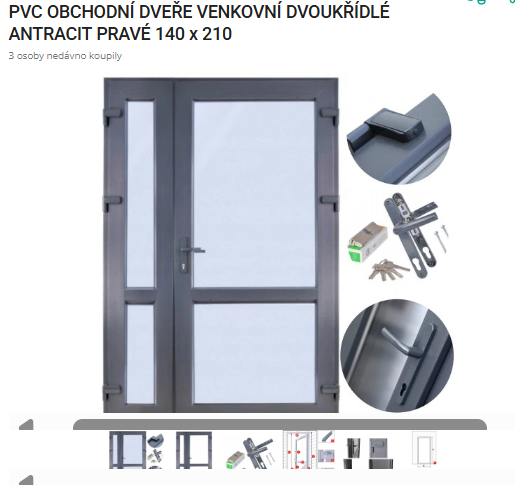 PVC OBCHODNÍ DVEŘE VENKOVNÍ DVOUKŘÍDLÉ ANTRACIT PRAVÉ 140 x 210

3 osoby nedávno koupily