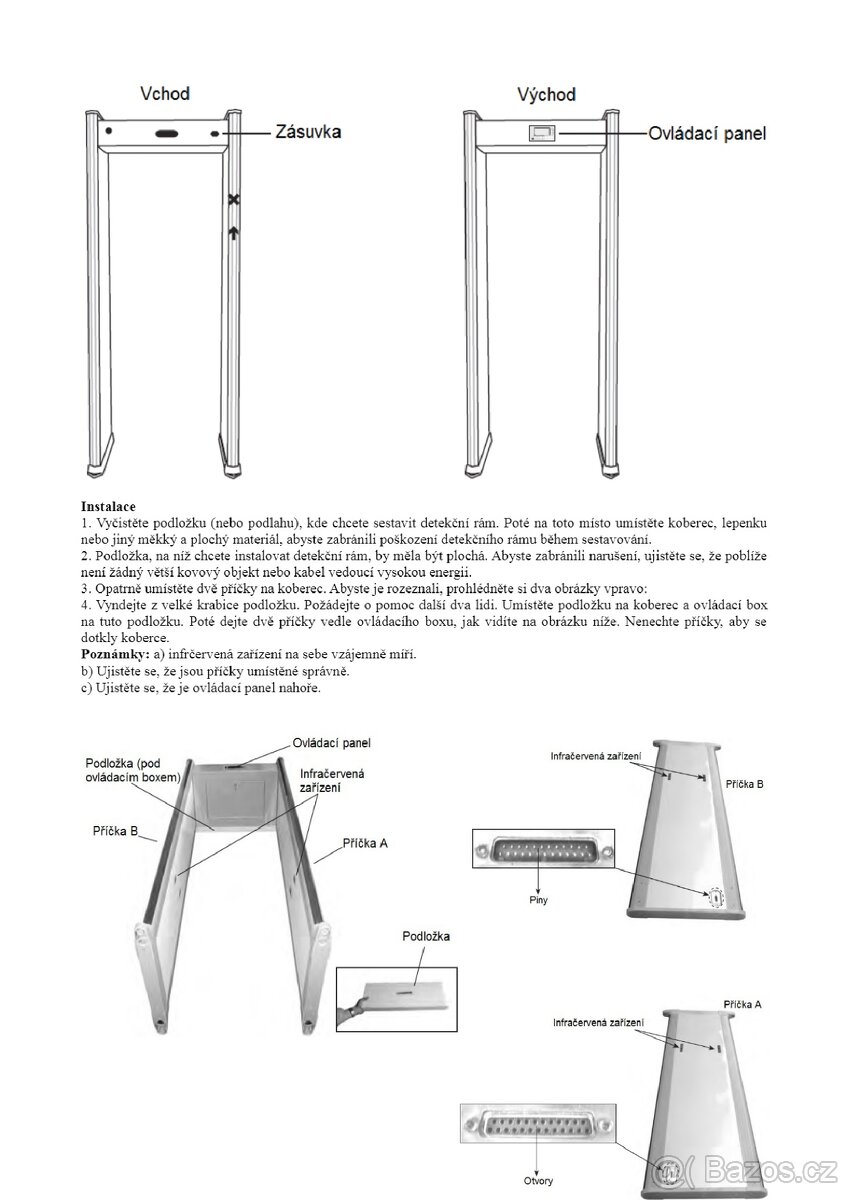 Vchod

Zásuvka

Východ

Ovládací panel

**Instalace**
1. Vyčistěte podložku (nebo podlahu), kde chcete sestavit detekční rám. Poté na toto místo umístěte koberec, lepenku nebo jiný měkký a plochý materiál, abyste zabránili poškození detekčního rámu během sestavování.
2. Podložka, na níž chcete instalovat detekční rám, by měla být plochá. Abyste zabránili narušení, ujistěte se, že poblíže není žádný větší kovový objekt nebo kabel vedoucí vysokou energii.
3. Opatrně umístěte dvě příčky na koberec. Abyste je rozeznali, prohlédněte si dva obrázky vpravo:
4. Vyndejte z velké krabice podložku. Požádejte o pomoc další dva lidi. Umístěte podložku na koberec a ovládací box na tuto podložku. Poté dejte dvě příčky vedle ovládacího boxu, jak vidíte na obrázku níže. Nenechte příčky, aby se dotkly koberce.
**Poznámky:** a) infrčervená zařízení na sebe vzájemně míří.
b) Ujistěte se, že jsou příčky umístěné správně.
c) Ujistěte se, že je ovládací panel nahoře.

Ovládací panel

Podložka (pod ovládacím boxem)

Infračervená zařízení

Příčka B

Příčka A

Podložka

Infračervená zařízení

Příčka B

Piny

Příčka A

Infračervená zařízení

Otvory

Bazos.cz