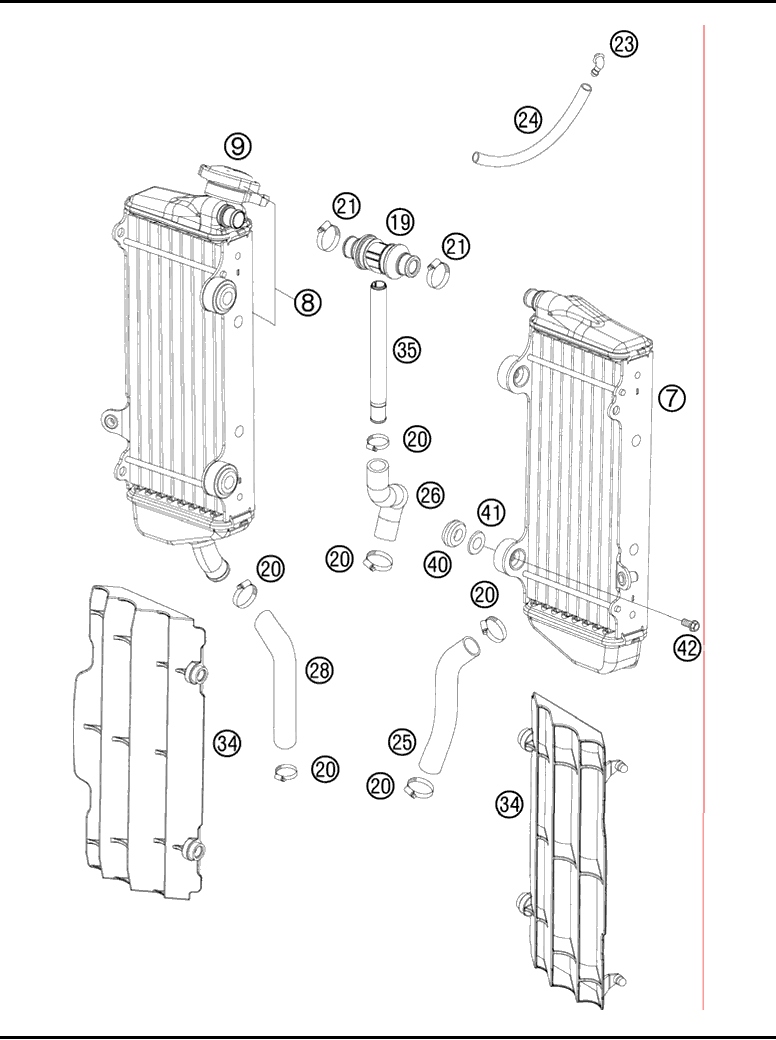 23
24
9
21
19
21
8
35
7
20
26
41
20
40
20
20
42
28
34
25
20
20
34