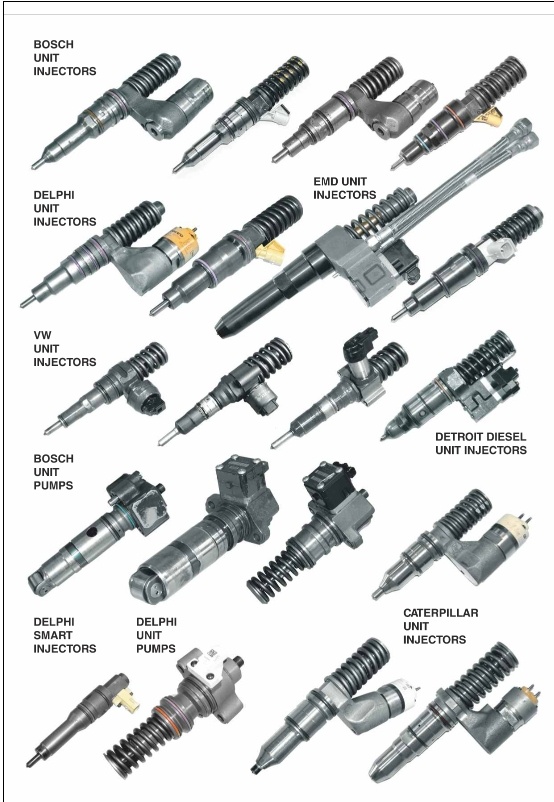 BOSCH UNIT INJECTORS

DELPHI UNIT INJECTORS

EMD UNIT INJECTORS

VW UNIT INJECTORS

DETROIT DIESEL UNIT INJECTORS

BOSCH UNIT PUMPS

DELPHI SMART INJECTORS

DELPHI UNIT PUMPS

CATERPILLAR UNIT INJECTORS