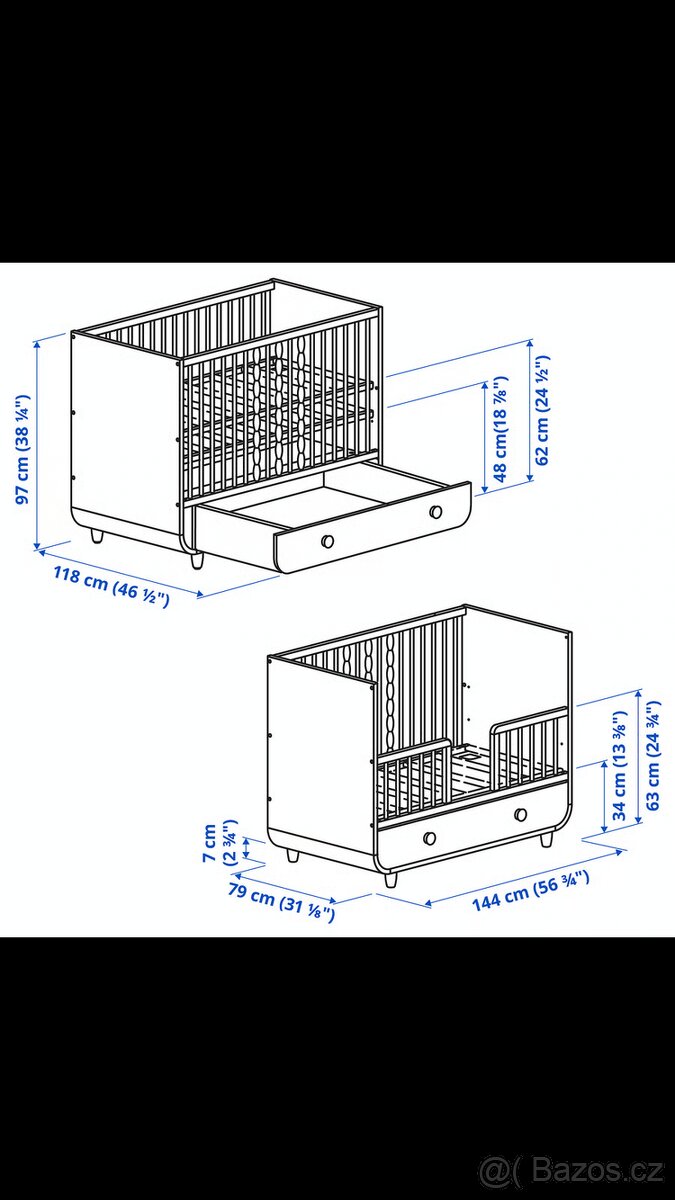 97 cm (38 ¼")
118 cm (46 ½")
48 cm(18 ⅞")
62 cm (24 ½")
7 cm
(2 ¾")
79 cm (31 ⅛")
144 cm (56 ¾")
34 cm (13 ⅜")
63 cm (24 ¾")
@( Bazos.cz