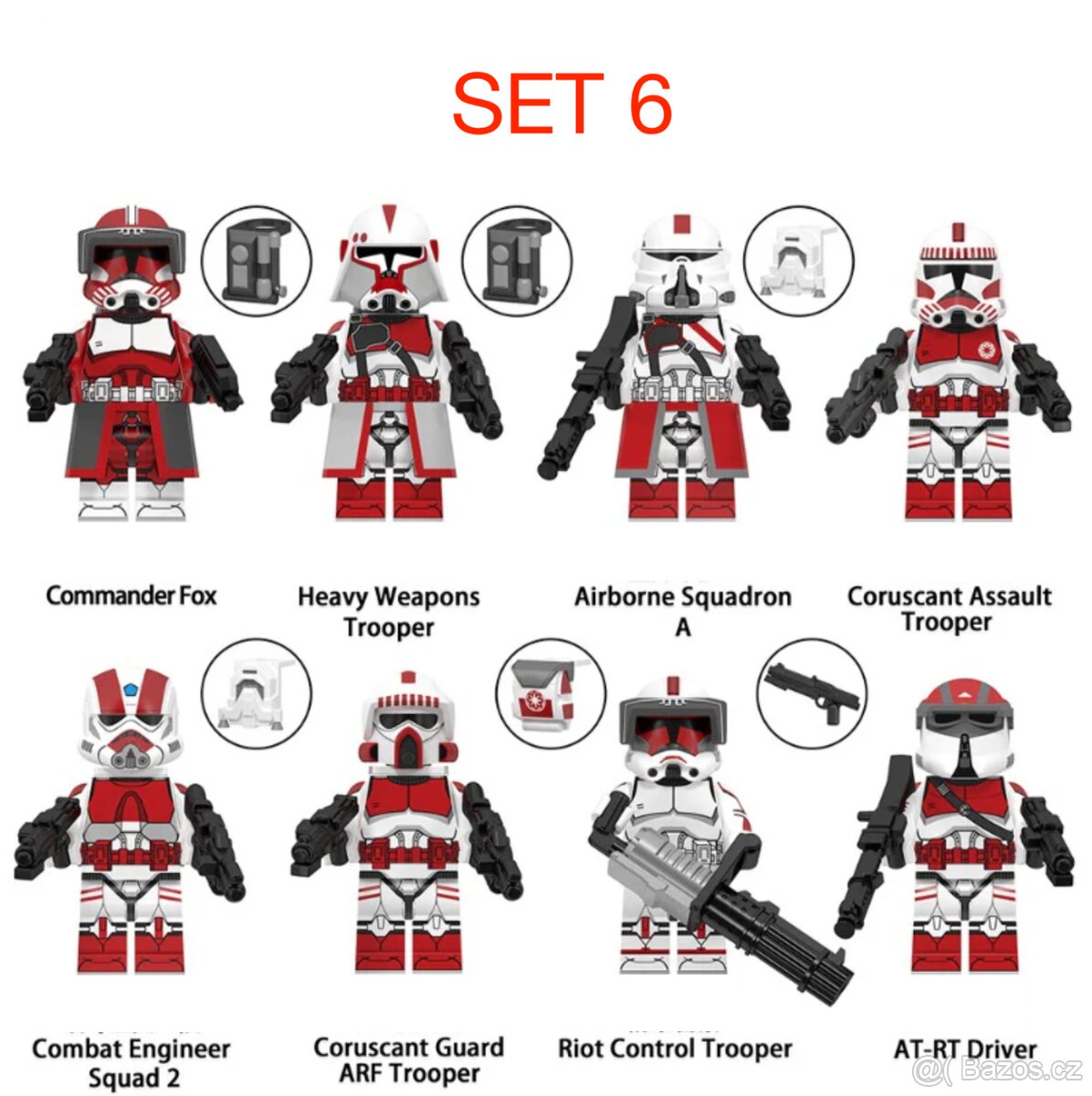 SET 6

Commander Fox

Heavy Weapons Trooper

Airborne Squadron A

Coruscant Assault Trooper

Combat Engineer Squad 2

Coruscant Guard ARF Trooper

Riot Control Trooper

AT-RT Driver

@( Bazos.cz