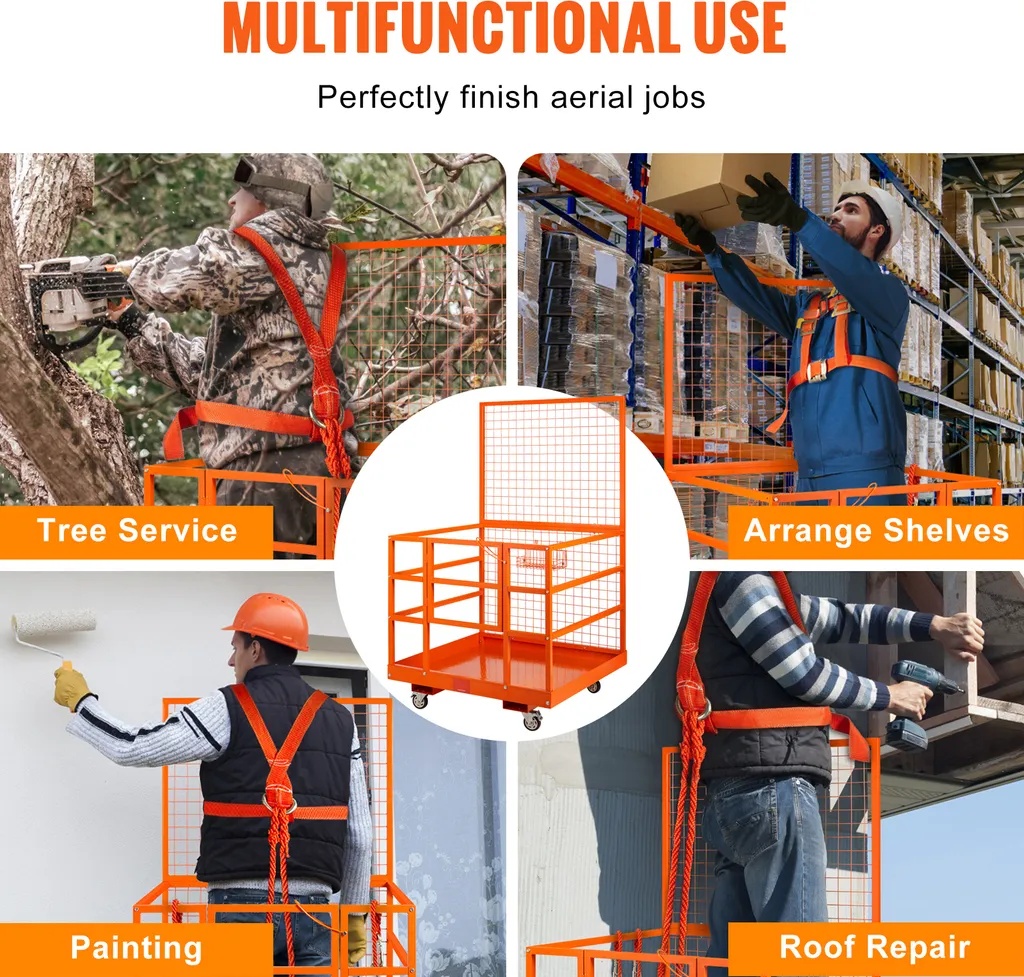 MULTIFUNCTIONAL USE

Perfectly finish aerial jobs

Tree Service

Arrange Shelves

Painting

Roof Repair