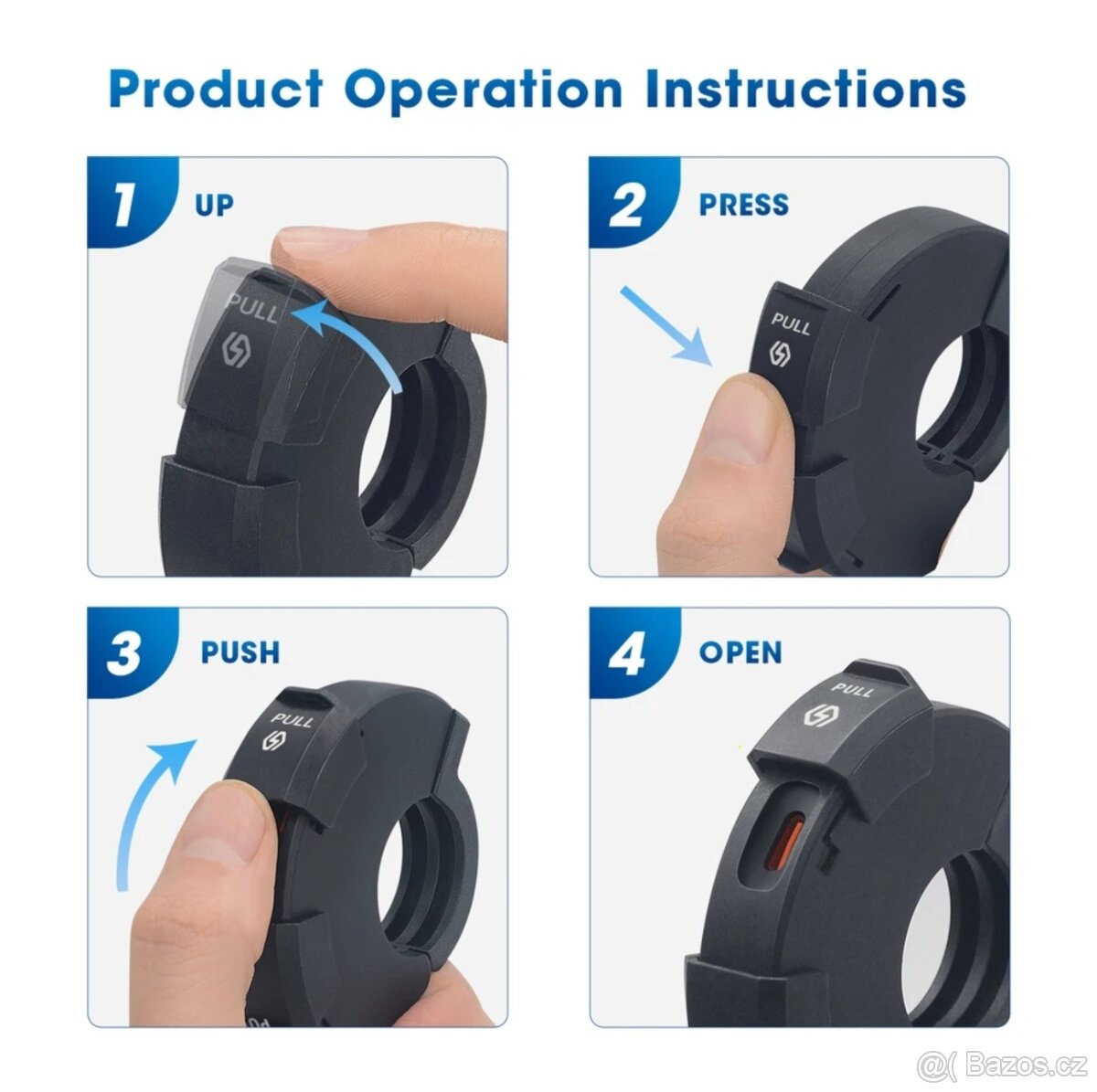 Product Operation Instructions

1 UP

PULL

2 PRESS

PULL

3 PUSH

PULL

4 OPEN

PULL

@( Bazos.cz