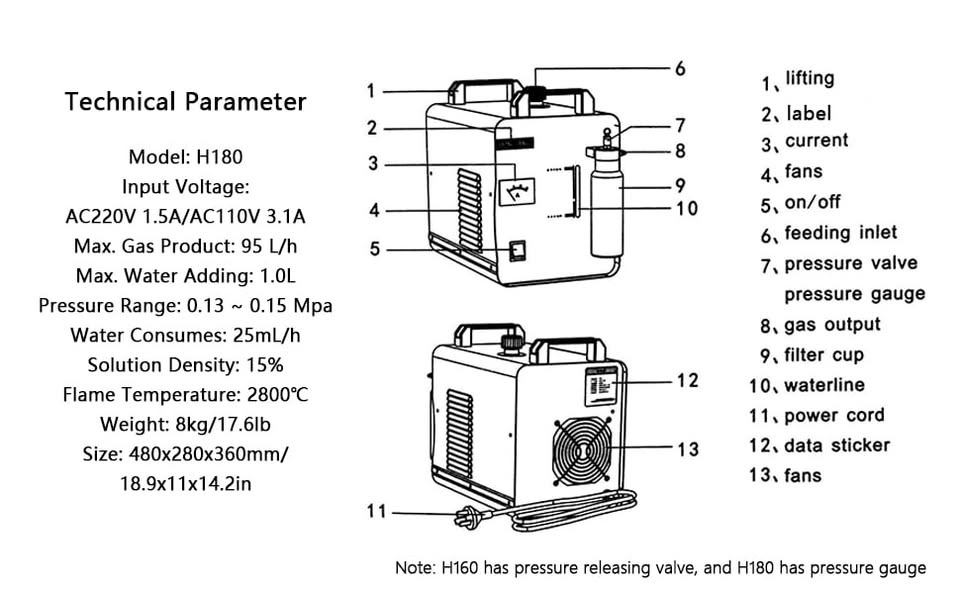 Technical Parameter

Model: H180
Input Voltage:
AC220V 1.5A/AC110V 3.1A
Max. Gas Product: 95 L/h
Max. Water Adding: 1.0L
Pressure Range: 0.13 ~ 0.15 Mpa
Water Consumes: 25mL/h
Solution Density: 15%
Flame Temperature: 2800℃
Weight: 8kg/17.6lb
Size: 480x280x360mm/
18.9x11x14.2in

1
2
3
4
5
6
7
8
9
10
12
13
11

1、lifting
2、label
3、current
4、fans
5、on/off
6、feeding inlet
7、pressure valve
pressure gauge
8、gas output
9、filter cup
10、waterline
11、power cord
12、data sticker
13、fans

Note: H160 has pressure releasing valve, and H180 has pressure gauge