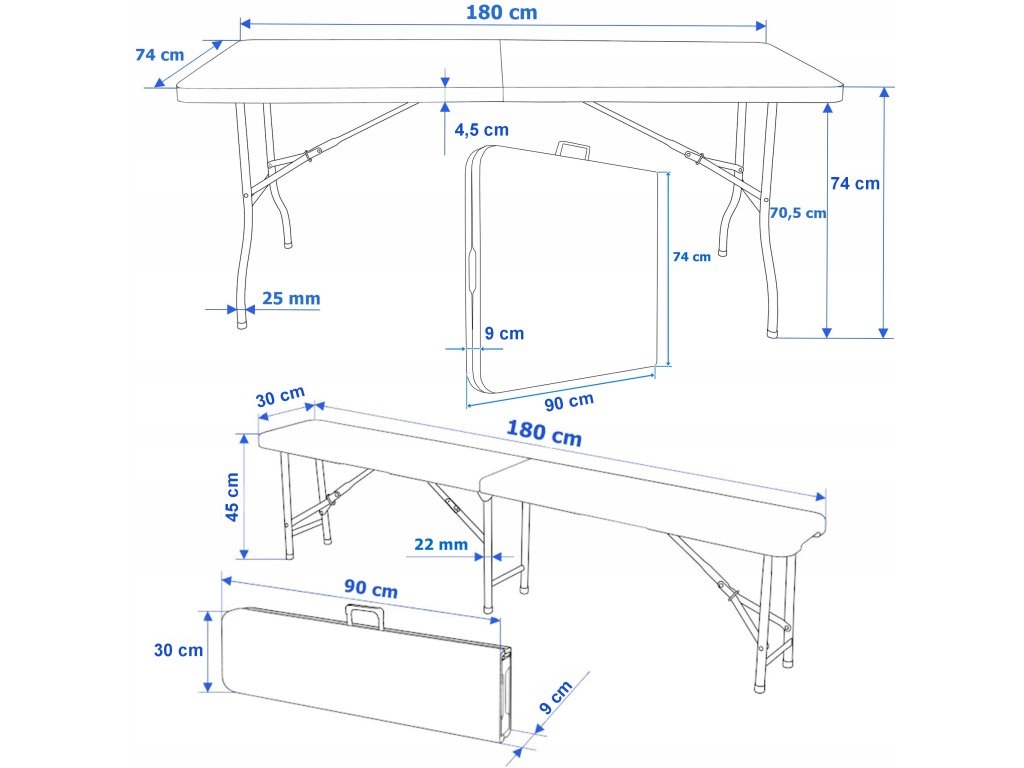 180 cm
74 cm
4,5 cm
74 cm
70,5 cm
74 cm
25 mm
9 cm
90 cm
30 cm
180 cm
45 cm
22 mm
90 cm
30 cm
9 cm