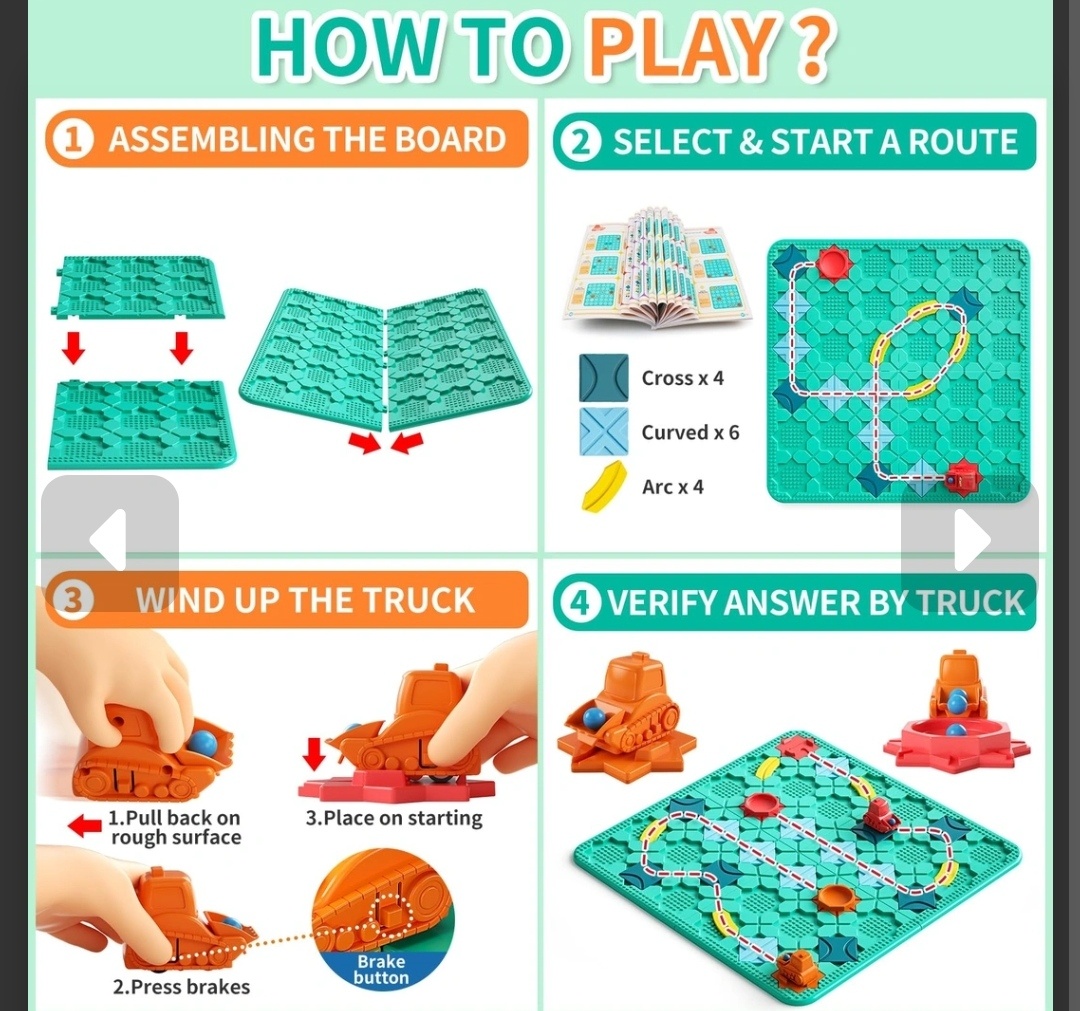 HOW TO PLAY ?

1 ASSEMBLING THE BOARD

2 SELECT & START A ROUTE

Cross x 4

Curved x 6

Arc x 4

3 WIND UP THE TRUCK

1.Pull back on rough surface

3.Place on starting

2.Press brakes

Brake button

4 VERIFY ANSWER BY TRUCK