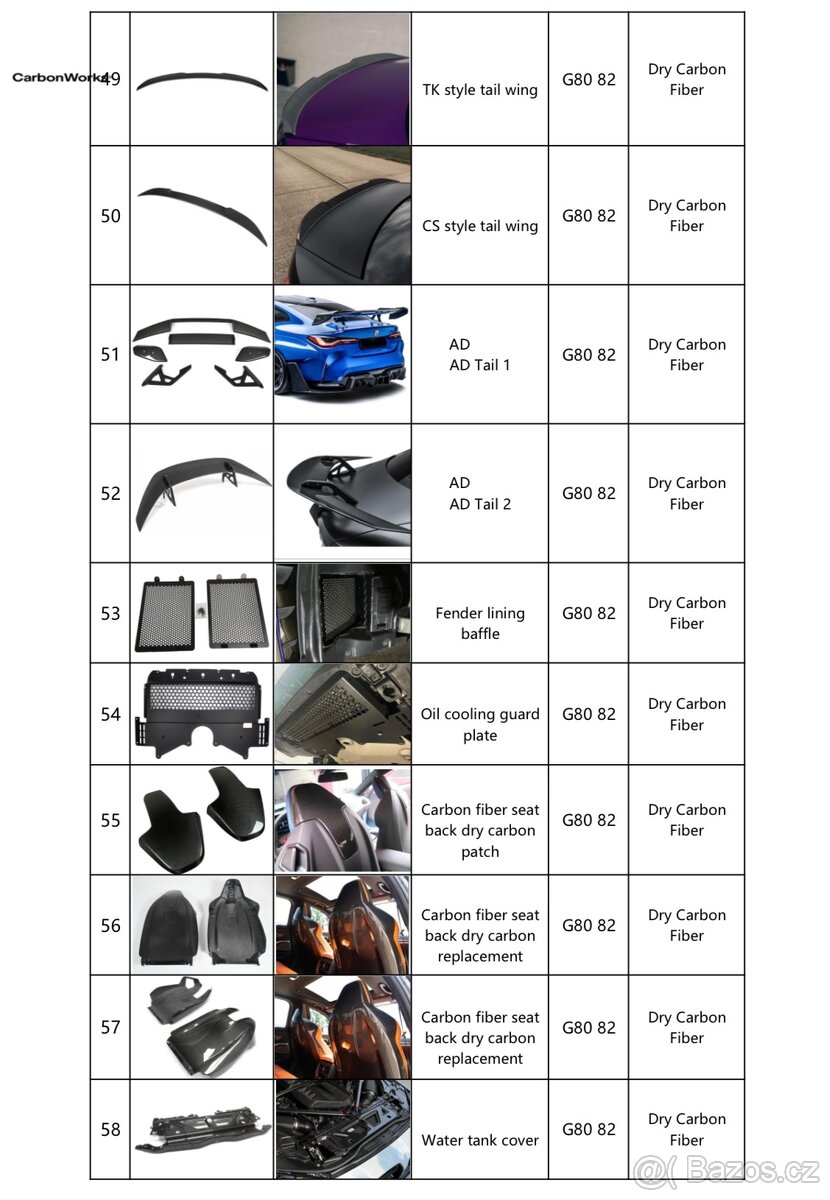 CarbonWorks

| 49 | | | TK style tail wing | G80 82 | Dry Carbon Fiber |
|---|---|---|---|---|---|
| 50 | | | CS style tail wing | G80 82 | Dry Carbon Fiber |
| 51 | | | AD AD Tail 1 | G80 82 | Dry Carbon Fiber |
| 52 | | | AD AD Tail 2 | G80 82 | Dry Carbon Fiber |
| 53 | | | Fender lining baffle | G80 82 | Dry Carbon Fiber |
| 54 | | | Oil cooling guard plate | G80 82 | Dry Carbon Fiber |
| 55 | | | Carbon fiber seat back dry carbon patch | G80 82 | Dry Carbon Fiber |
| 56 | | | Carbon fiber seat back dry carbon replacement | G80 82 | Dry Carbon Fiber |
| 57 | | | Carbon fiber seat back dry carbon replacement | G80 82 | Dry Carbon Fiber |
| 58 | | | Water tank cover | G80 82 | Dry Carbon Fiber |

Bazos.cz