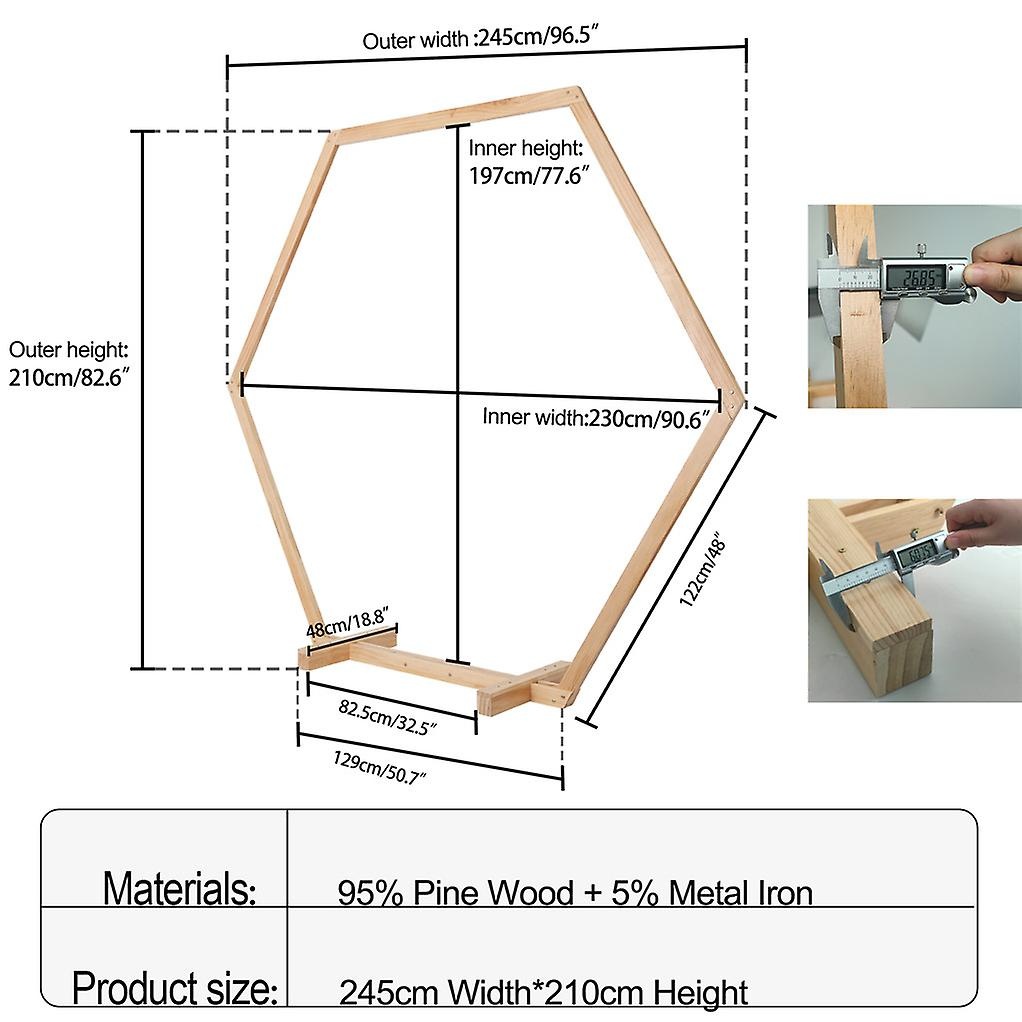 Outer width :245cm/96.5″

Inner height: 197cm/77.6″

Outer height: 210cm/82.6″

Inner width:230cm/90.6″

122cm/48″

48cm/18.8″

82.5cm/32.5″

129cm/50.7″

26.85

60.15

| Materials: | 95% Pine Wood + 5% Metal Iron |
|---|---|
| Product size: | 245cm Width*210cm Height |