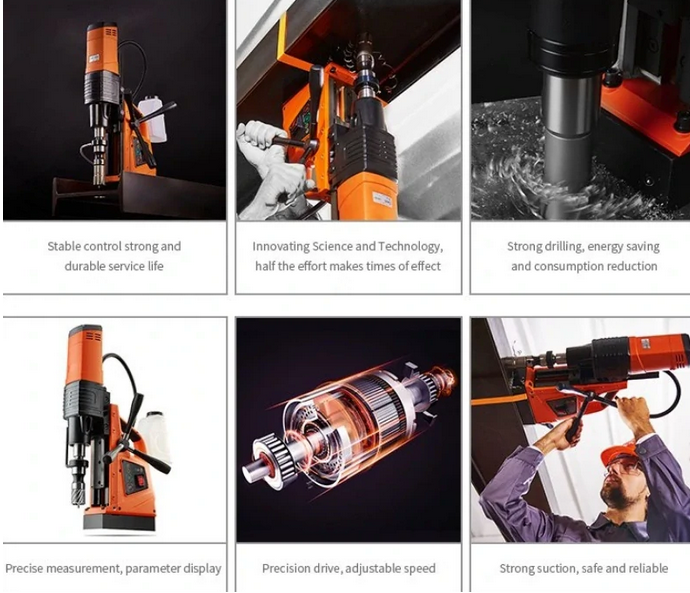 Stable control strong and durable service life

Innovating Science and Technology, half the effort makes times of effect

Strong drilling, energy saving and consumption reduction

Precise measurement, parameter display

Precision drive, adjustable speed

Strong suction, safe and reliable