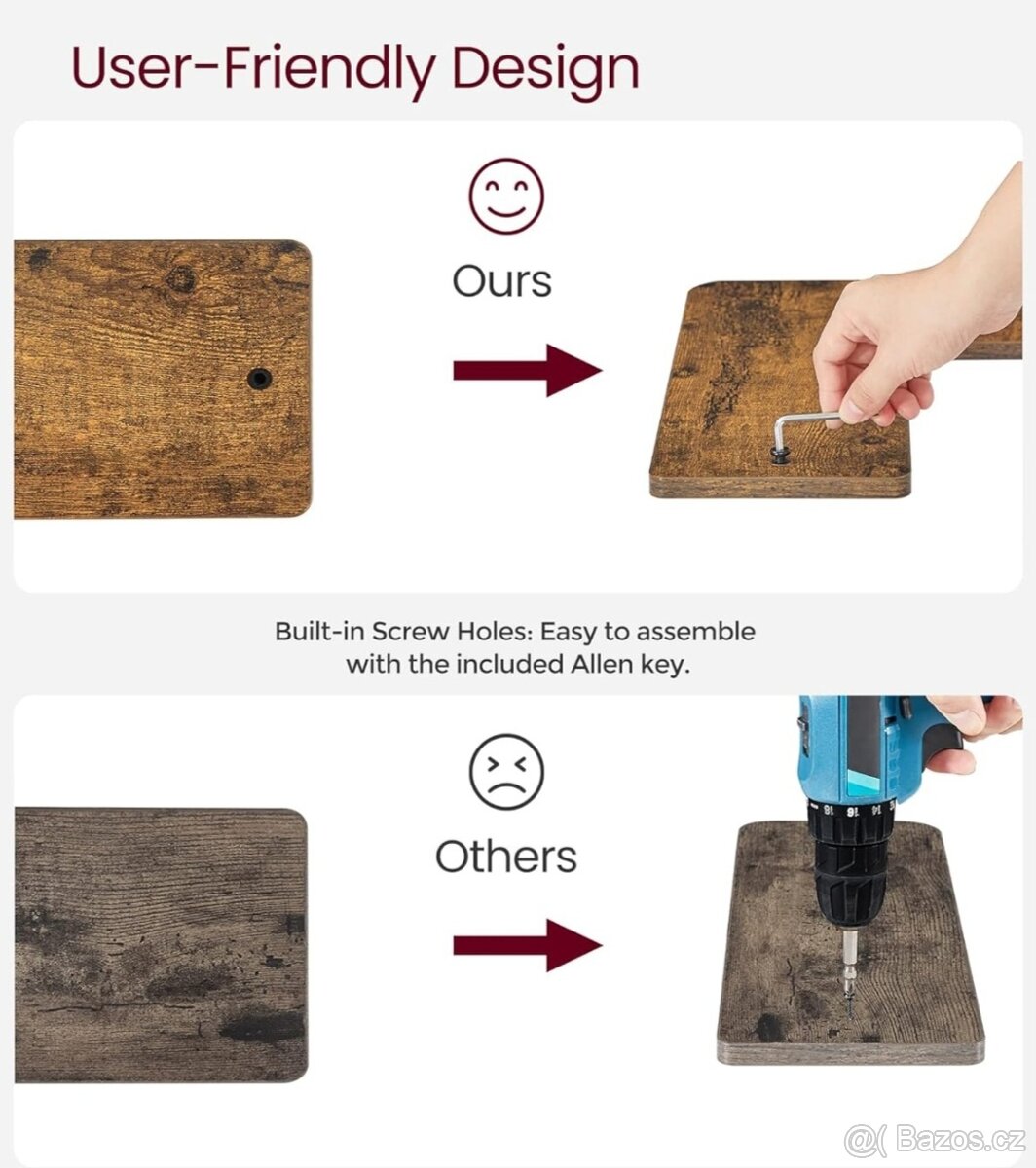 User-Friendly Design

Ours

Built-in Screw Holes: Easy to assemble with the included Allen key.

Others

18 16 14

@( Bazos.cz