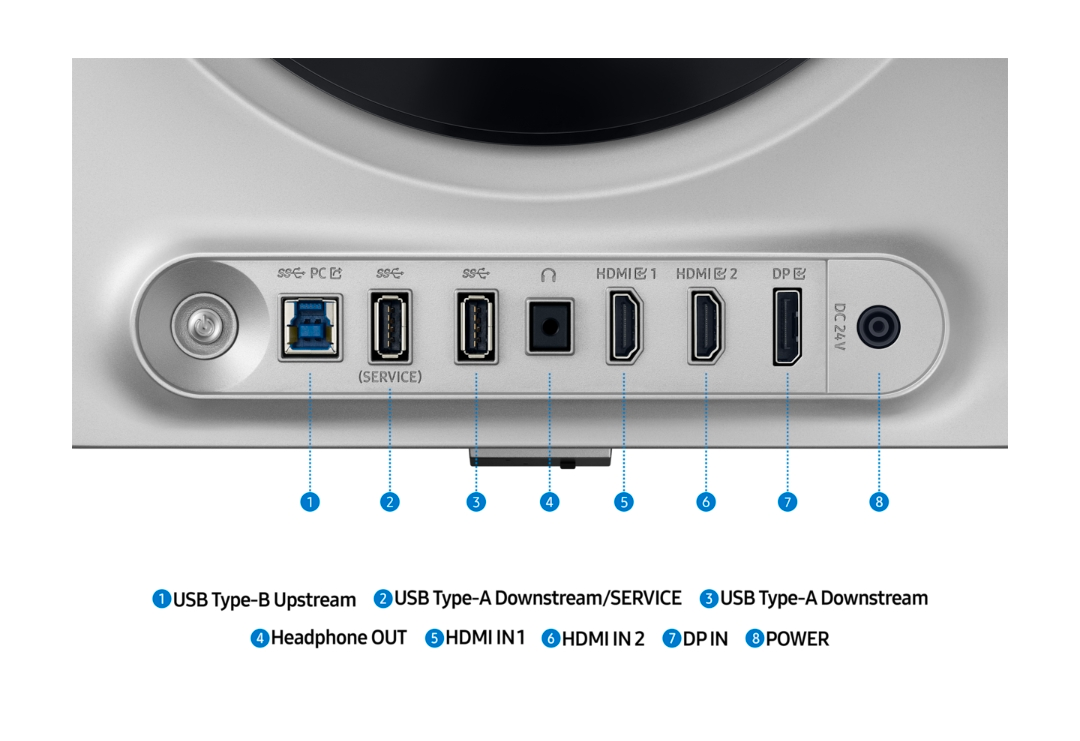 SS PC
SS
SS
HDMI 1
HDMI 2
DP
DC 24V
(SERVICE)

1 2 3 4 5 6 7 8

1 USB Type-B Upstream 2 USB Type-A Downstream/SERVICE 3 USB Type-A Downstream

4 Headphone OUT 5 HDMI IN 1 6 HDMI IN 2 7 DP IN 8 POWER