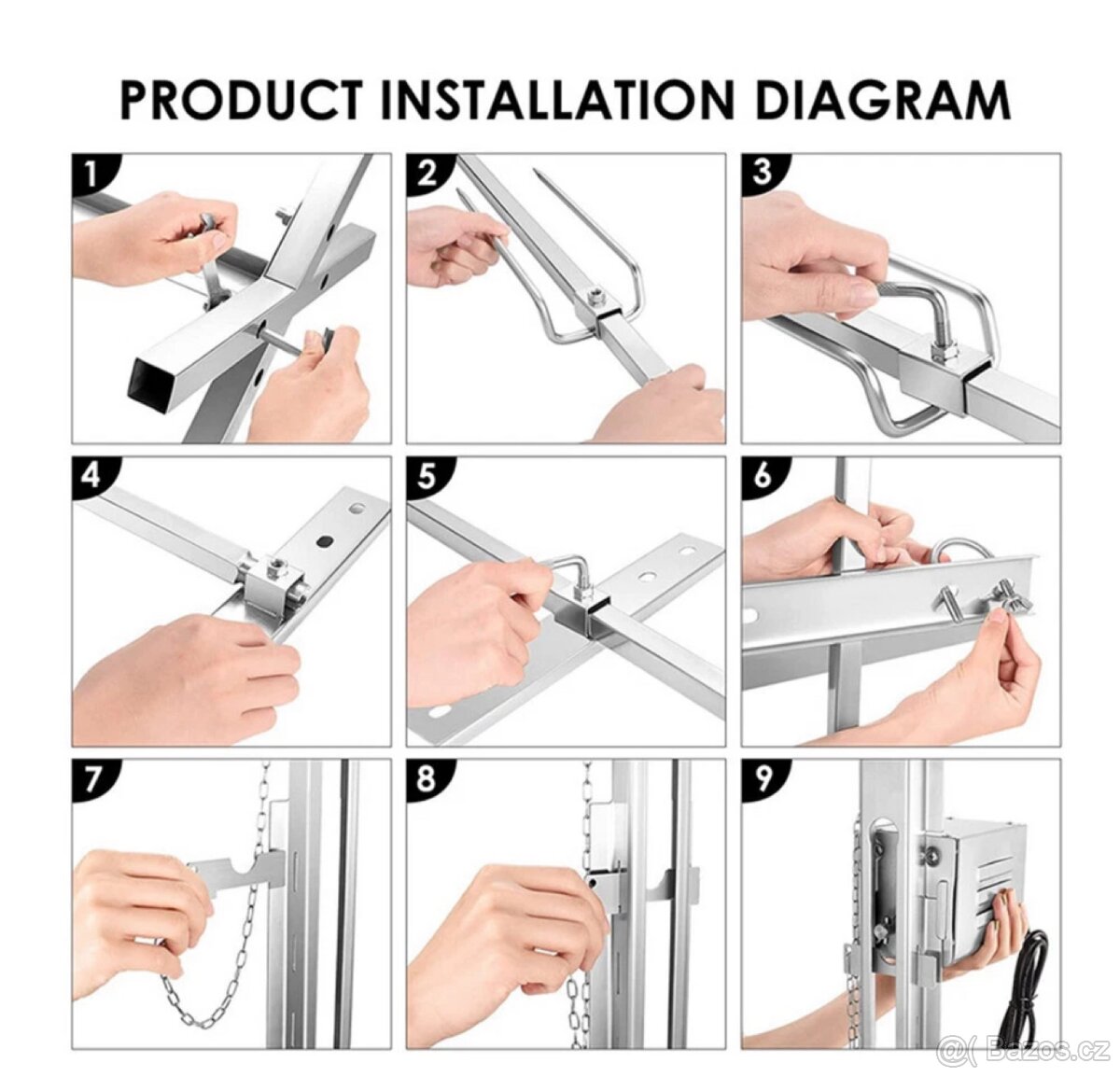 PRODUCT INSTALLATION DIAGRAM

1

2

3

4

5

6

7

8

9

@( Bazos.cz