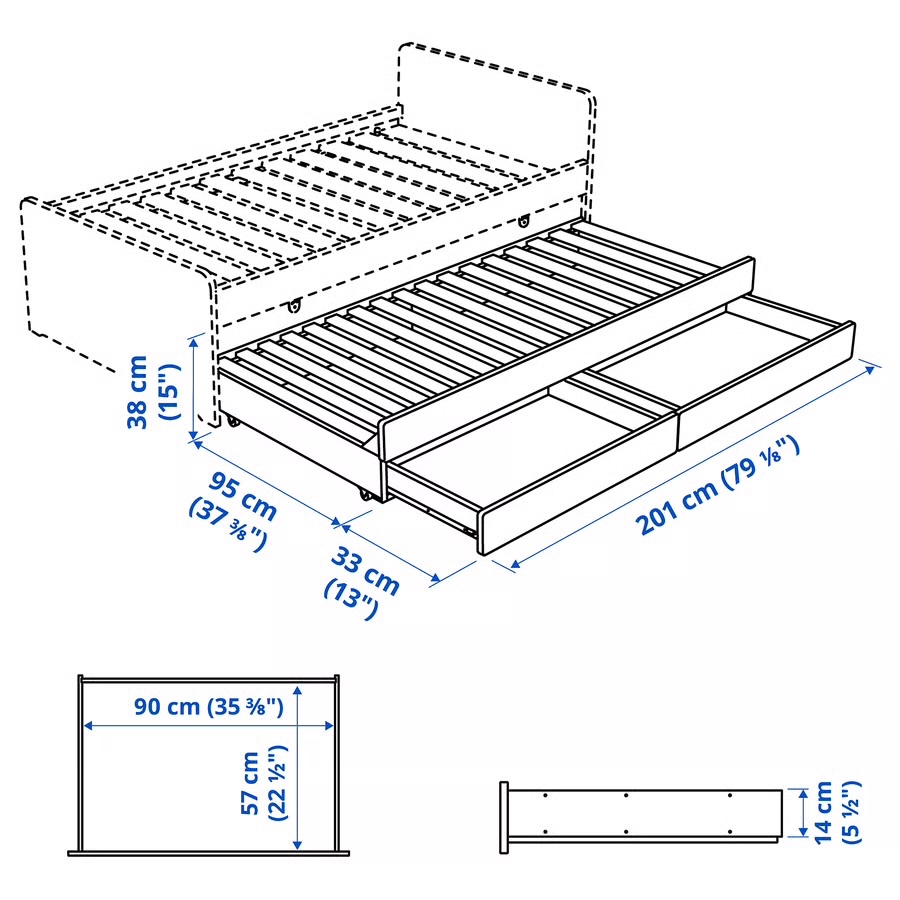 38 cm (15")

95 cm (37 ⅜")

33 cm (13")

201 cm (79 ⅛")

90 cm (35 ⅜")

57 cm (22 ½")

14 cm (5 ½")