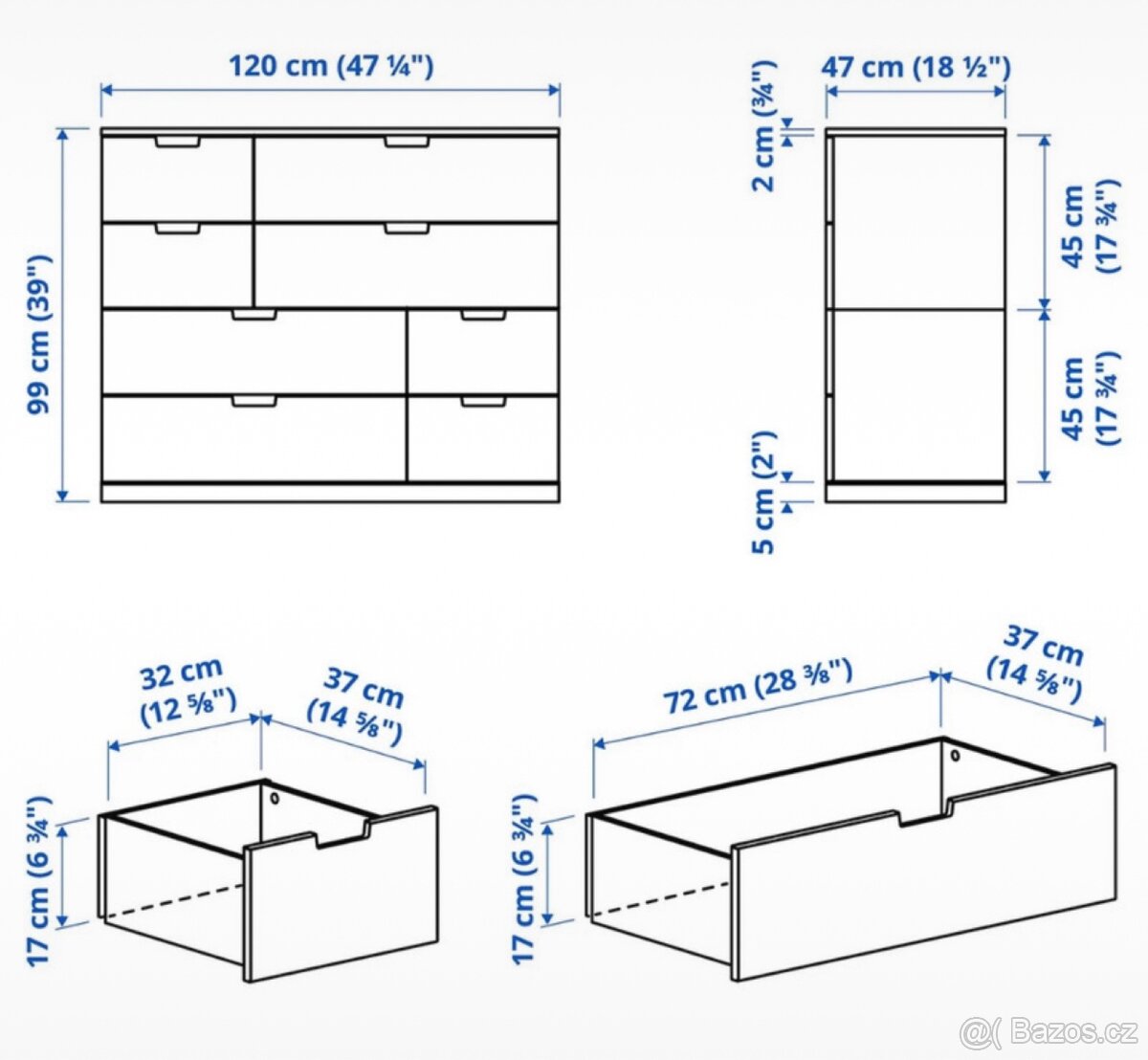 120 cm (47 ¼")

99 cm (39")

47 cm (18 ½")

2 cm (¾")

45 cm (17 ¾")

45 cm (17 ¾")

5 cm (2")

32 cm (12 ⅝")

37 cm (14 ⅝")

17 cm (6 ¾")

72 cm (28 ⅜")

37 cm (14 ⅝")

17 cm (6 ¾")

@( Bazos.cz