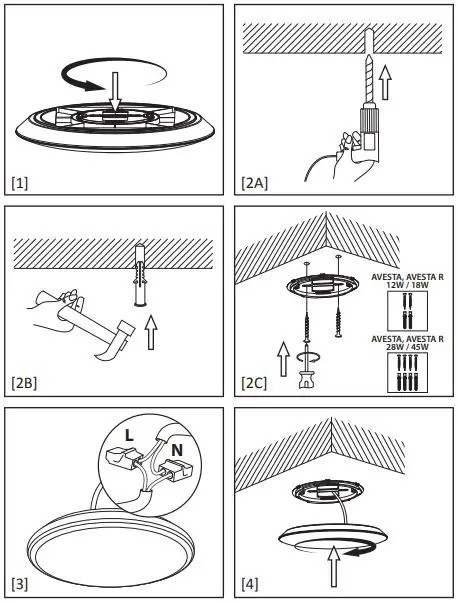 [1]

[2A]

[2B]

AVESTA, AVESTA R
12W / 18W

AVESTA, AVESTA R
28W / 45W

[2C]

L

N

[3]

[4]