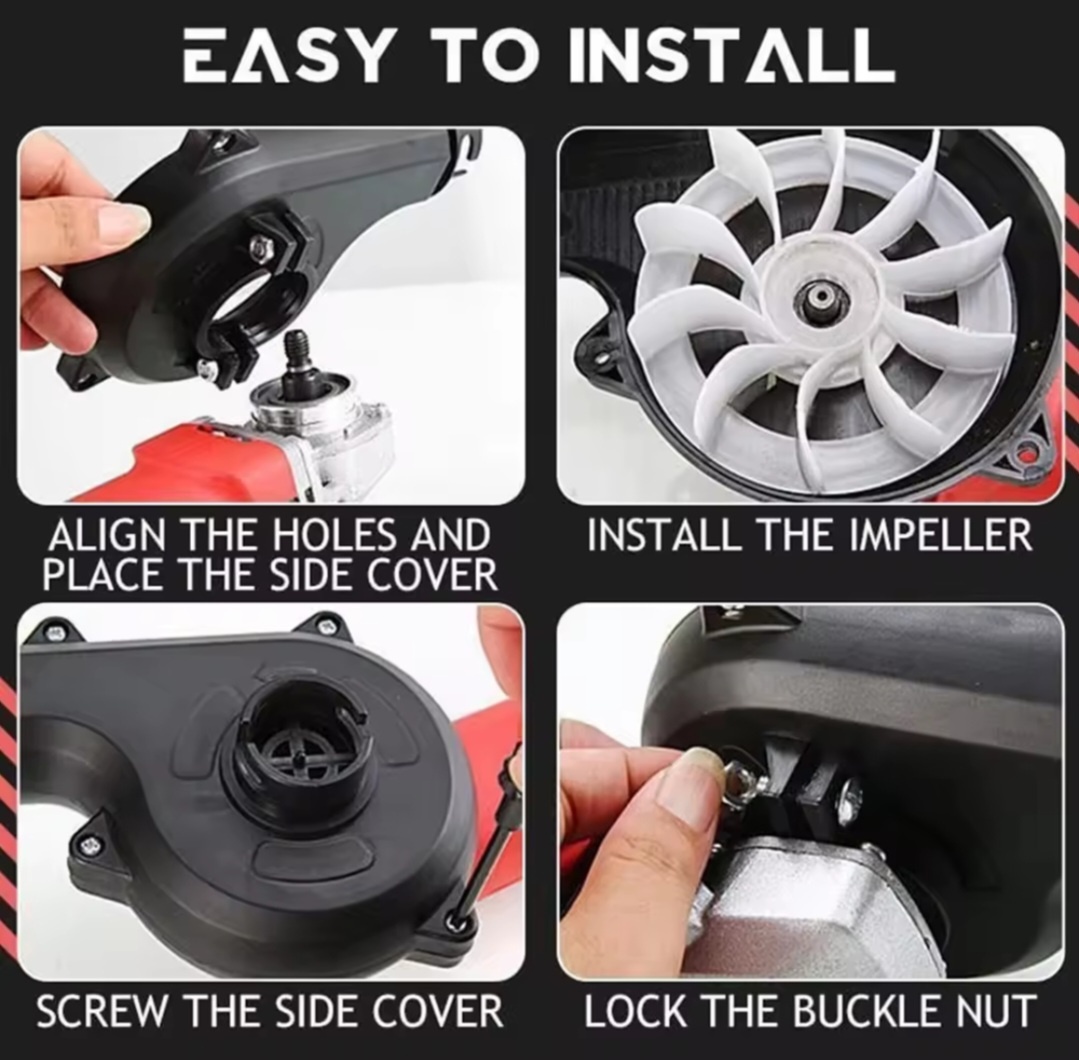 EASY TO INSTALL

ALIGN THE HOLES AND PLACE THE SIDE COVER

INSTALL THE IMPELLER

SCREW THE SIDE COVER

LOCK THE BUCKLE NUT