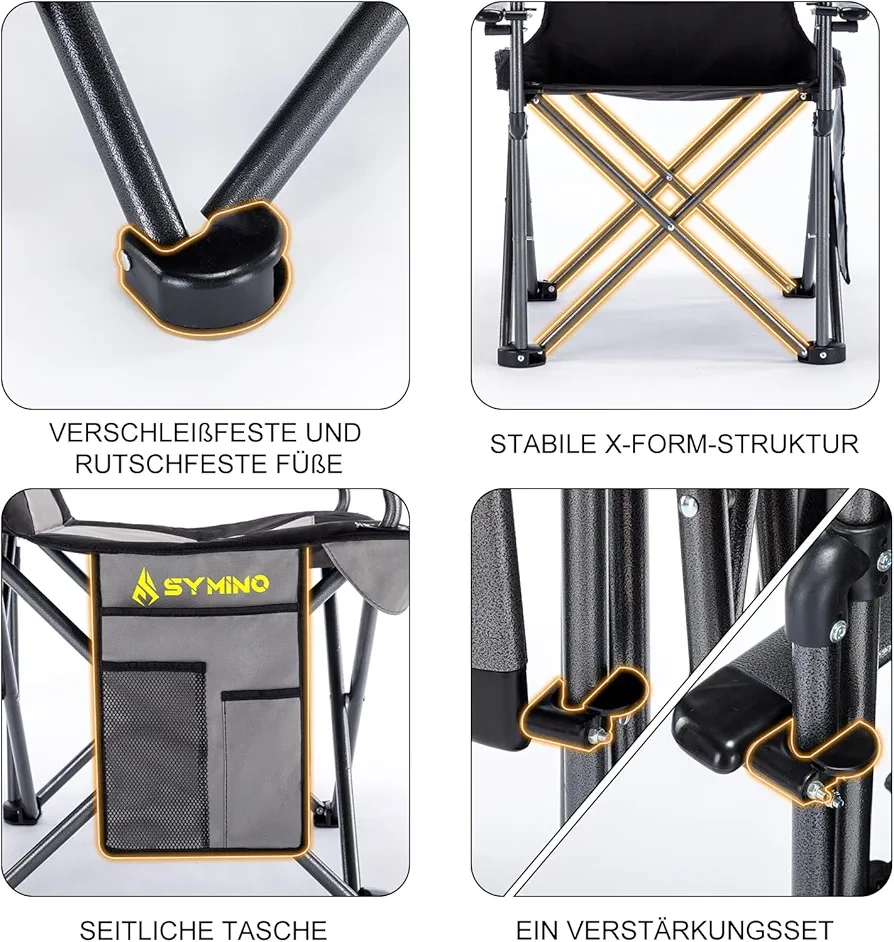 VERSCHLEIßFESTE UND RUTSCHFESTE FÜßE

STABILE X-FORM-STRUKTUR

SYMINO

SEITLICHE TASCHE

EIN VERSTÄRKUNGSSET