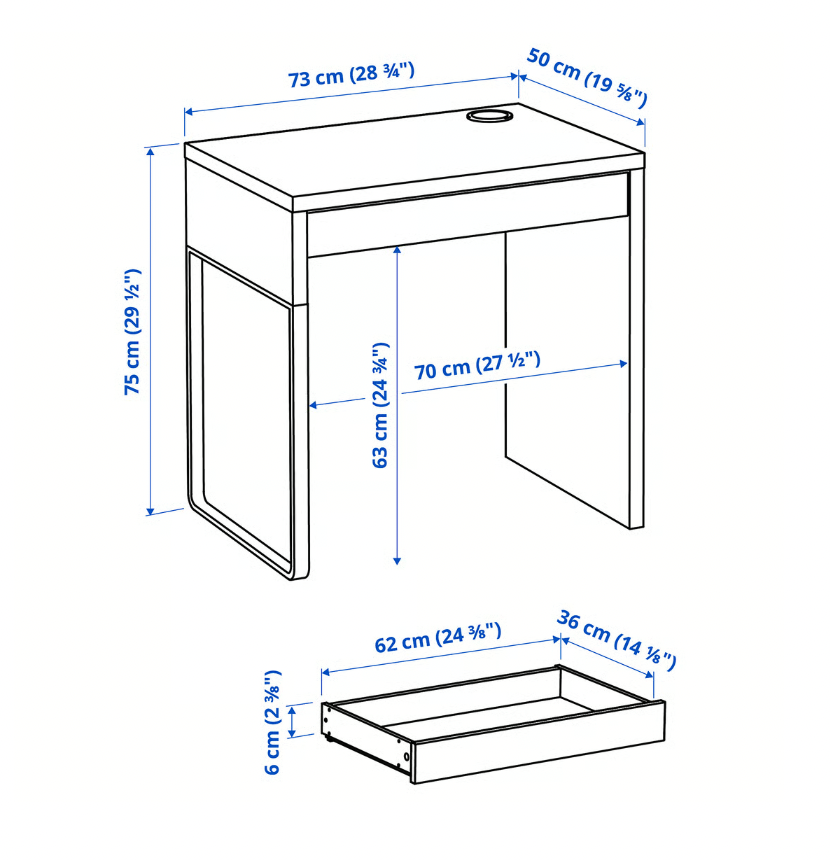 73 cm (28 ¾")
50 cm (19 ⅝")
75 cm (29 ½")
63 cm (24 ¾")
70 cm (27 ½")
62 cm (24 ⅜")
36 cm (14 ⅛")
6 cm (2 ⅜")