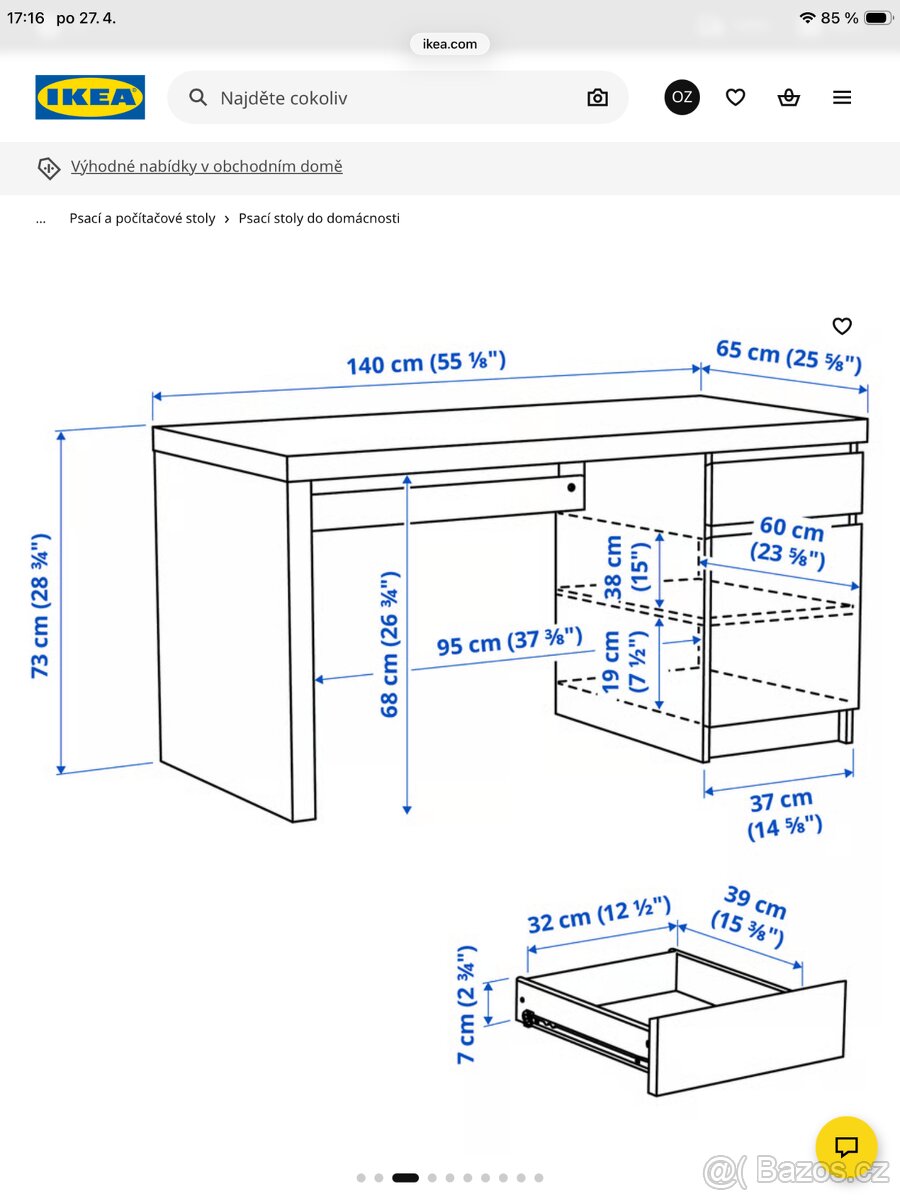 17:16 po 27. 4.

85 %

ikea.com

IKEA

Najděte cokoliv

OZ

Výhodné nabídky v obchodním domě

... Psací a počítačové stoly › Psací stoly do domácnosti

140 cm (55 ⅛")

65 cm (25 ⅝")

73 cm (28 ¾")

68 cm (26 ¾")

95 cm (37 ⅜")

38 cm (15")

19 cm (7 ½")

60 cm (23 ⅝")

37 cm (14 ⅝")

32 cm (12 ½")

39 cm (15 ⅜")

7 cm (2 ¾")

@( Bazos.cz