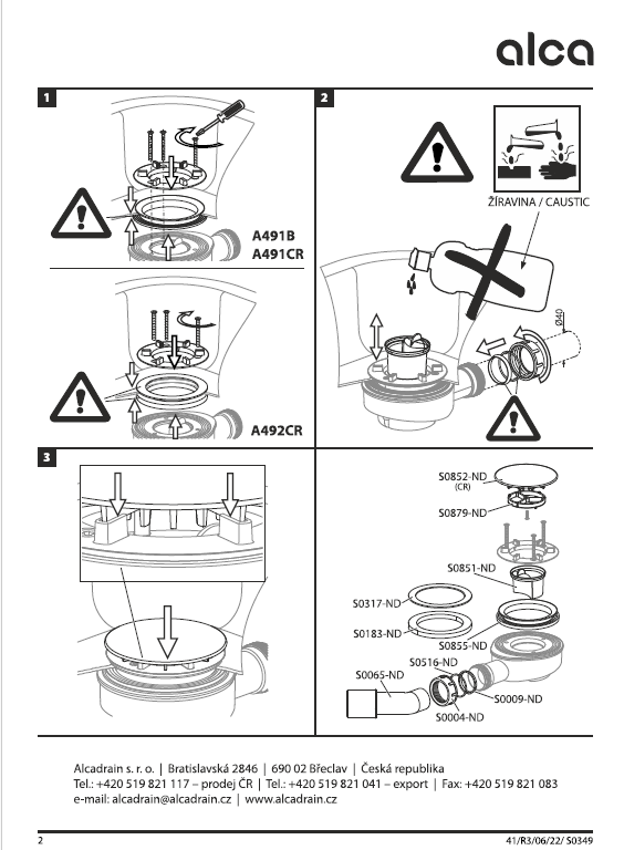 alca

1

A491B
A491CR

A492CR

2

ŽÍRAVINA / CAUSTIC

Ø40

3

S0852-ND
(CR)
S0879-ND
S0851-ND
S0317-ND
S0183-ND
S0855-ND
S0516-ND
S0065-ND
S0009-ND
S0004-ND

Alcadrain s. r. o. | Bratislavská 2846 | 690 02 Břeclav | Česká republika
Tel.: +420 519 821 117 – prodej ČR | Tel.: +420 519 821 041 – export | Fax: +420 519 821 083
e-mail: alcadrain@alcadrain.cz | www.alcadrain.cz

2

41/R3/06/22/ S0349