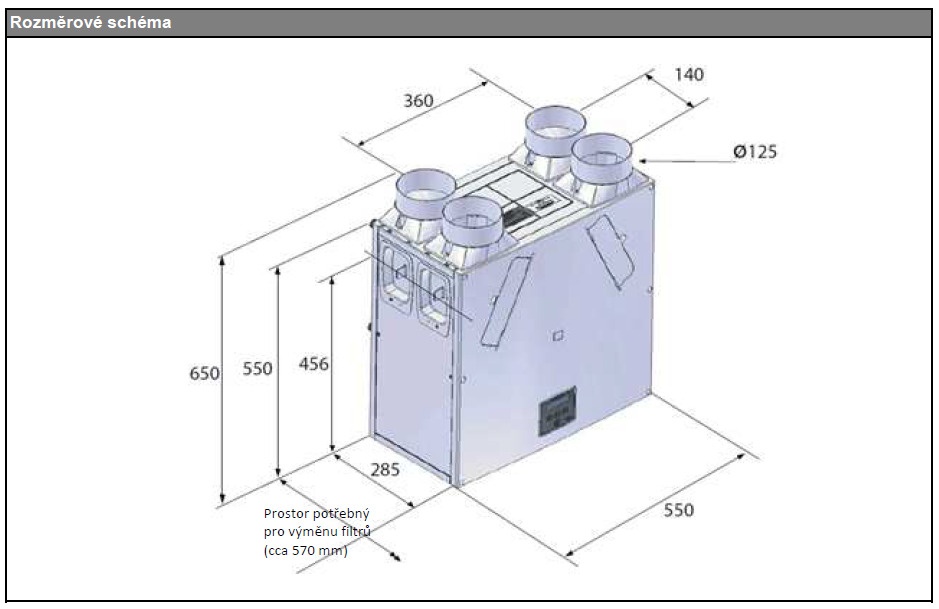 Rozměrové schéma

360

140

Ø125

650

550

456

285

550

Prostor potřebný pro výměnu filtrů (cca 570 mm)