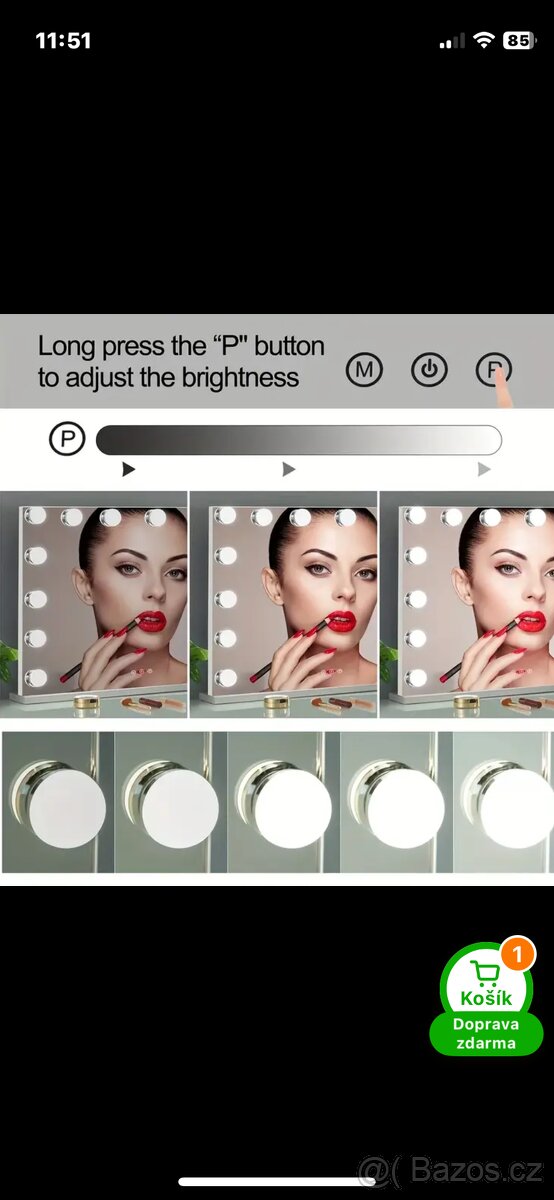 11:51

85

Long press the “P" button to adjust the brightness

M

P

P

1

Košík

Doprava zdarma

@( Bazos.cz