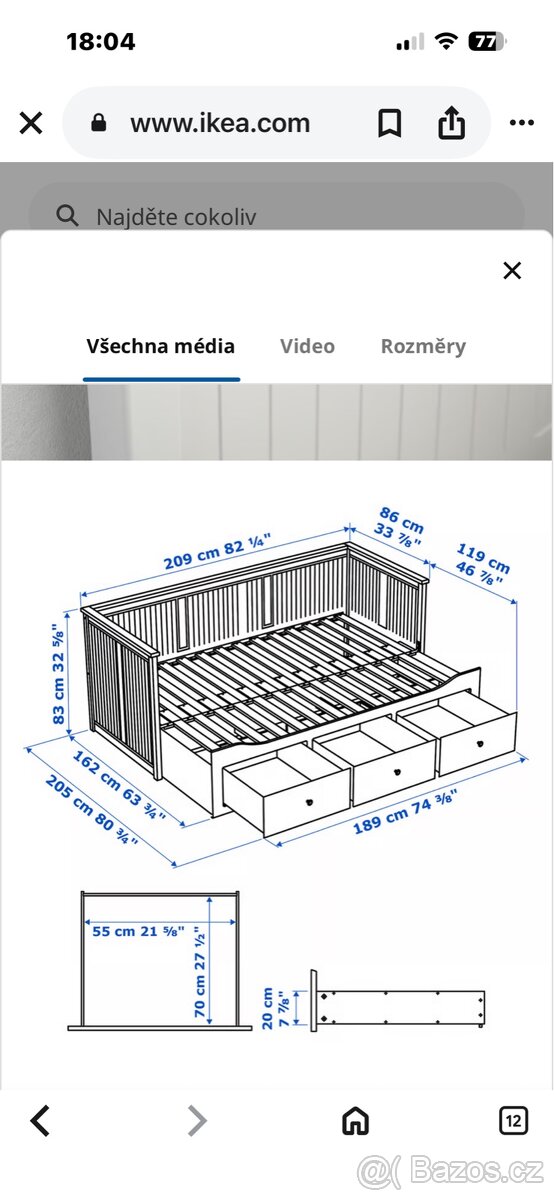 18:04

77

www.ikea.com

Najděte cokoliv

Všechna média Video Rozměry

209 cm 82 ¼"

86 cm 33 ⅞"

119 cm 46 ⅞"

83 cm 32 ⅝"

162 cm 63 ¾"

205 cm 80 ¾"

189 cm 74 ⅜"

55 cm 21 ⅝"

70 cm 27 ½"

20 cm 7 ⅞"

12

Bazos.cz