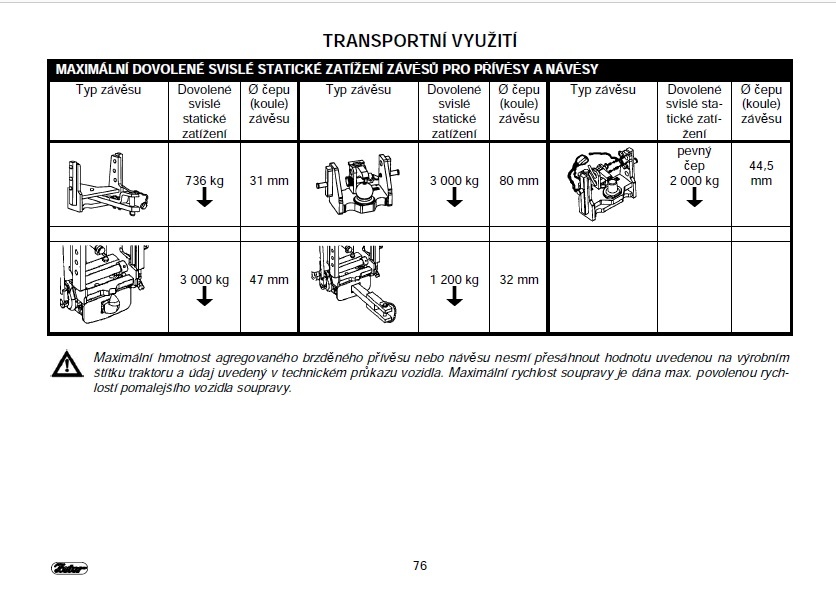 TRANSPORTNÍ VYUŽITÍ

MAXIMÁLNÍ DOVOLENÉ SVISLÉ STATICKÉ ZATÍŽENÍ ZÁVĚSŮ PRO PŘÍVĚSY A NÁVĚSY

| Typ závěsu | Dovolené svislé statické zatížení | Ø čepu (koule) závěsu | Typ závěsu | Dovolené svislé statické zatížení | Ø čepu (koule) závěsu | Typ závěsu | Dovolené svislé statické zatížení | Ø čepu (koule) závěsu |
|---|---|---|---|---|---|---|---|---|
| | 736 kg | 31 mm | | 3 000 kg | 80 mm | | pevný čep 2 000 kg | 44,5 mm |
| | 3 000 kg | 47 mm | | 1 200 kg | 32 mm | | | |

Maximální hmotnost agregovaného brzděného přívěsu nebo návěsu nesmí přesáhnout hodnotu uvedenou na výrobním štítku traktoru a údaj uvedený v technickém průkazu vozidla. Maximální rychlost soupravy je dána max. povolenou rychlostí pomalejšího vozidla soupravy.

Zetor

76