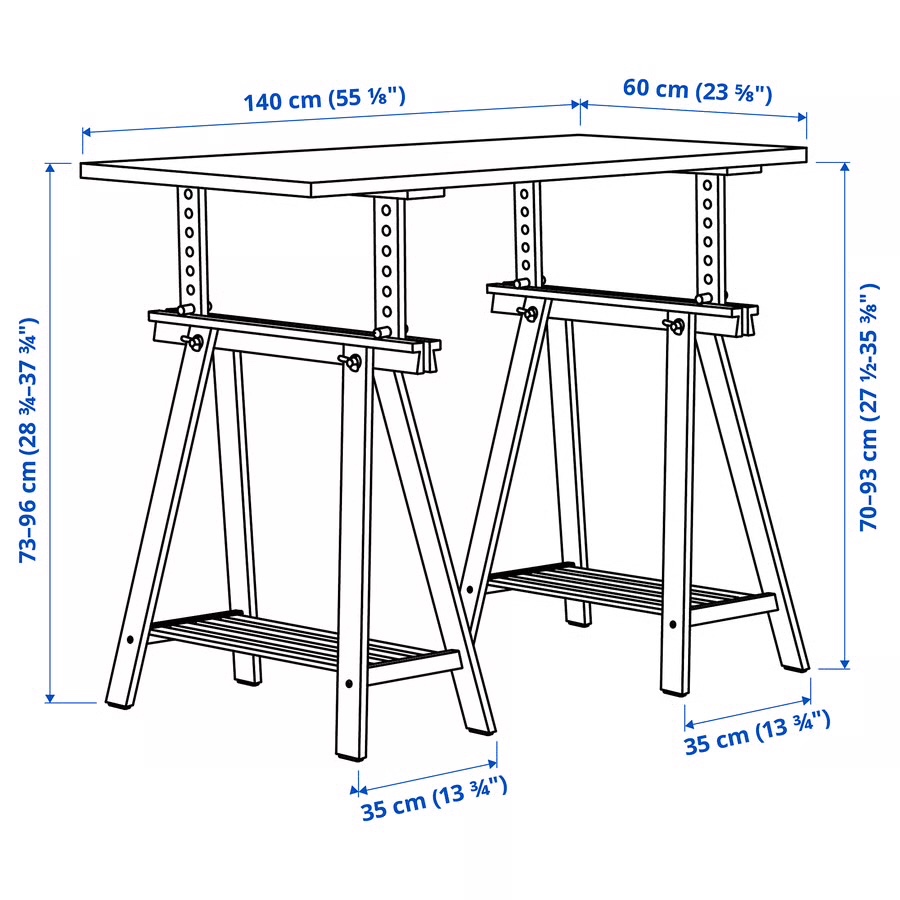 140 cm (55 ⅛")

60 cm (23 ⅝")

73–96 cm (28 ¾–37 ¾")

70–93 cm (27 ½–35 ⅜")

35 cm (13 ¾")

35 cm (13 ¾")