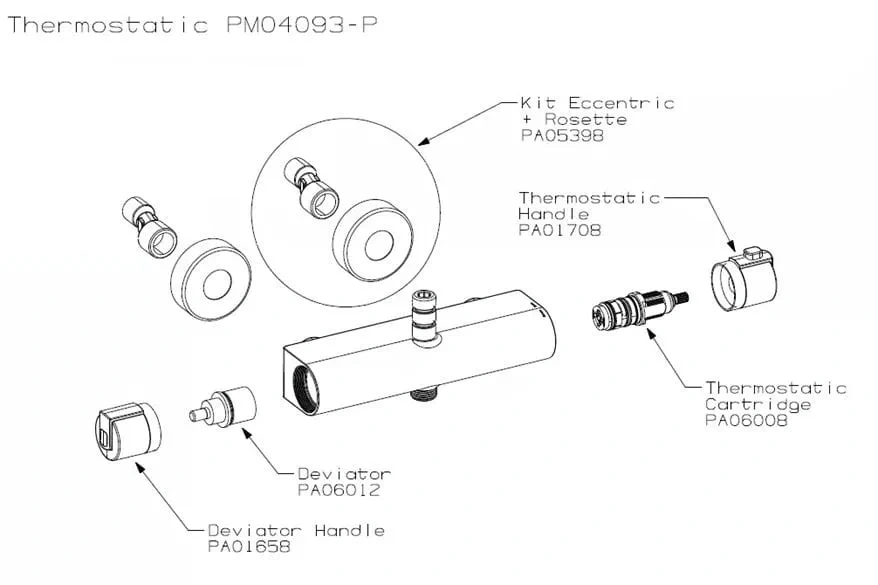 Thermostatic PM04093-P

Kit Eccentric
+ Rosette
PA05398

Thermostatic
Handle
PA01708

Thermostatic
Cartridge
PA06008

Deviator
PA06012

Deviator Handle
PA01658