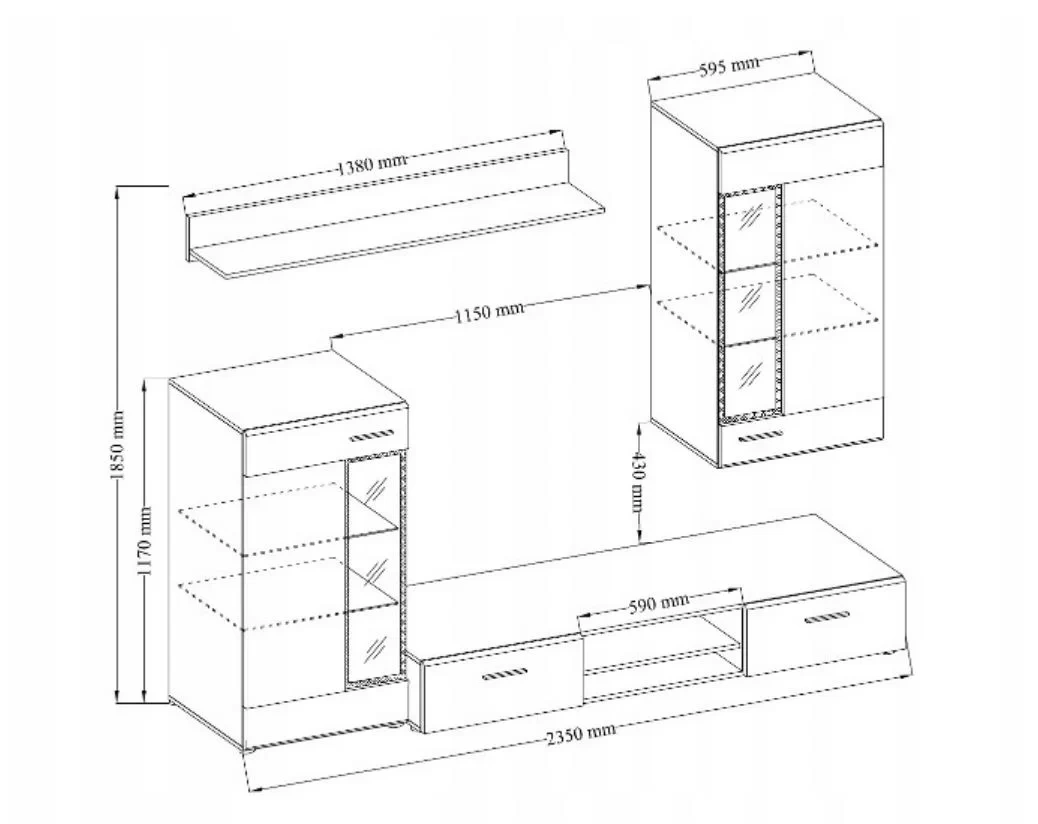 595 mm
1380 mm
1150 mm
1850 mm
1170 mm
430 mm
590 mm
2350 mm