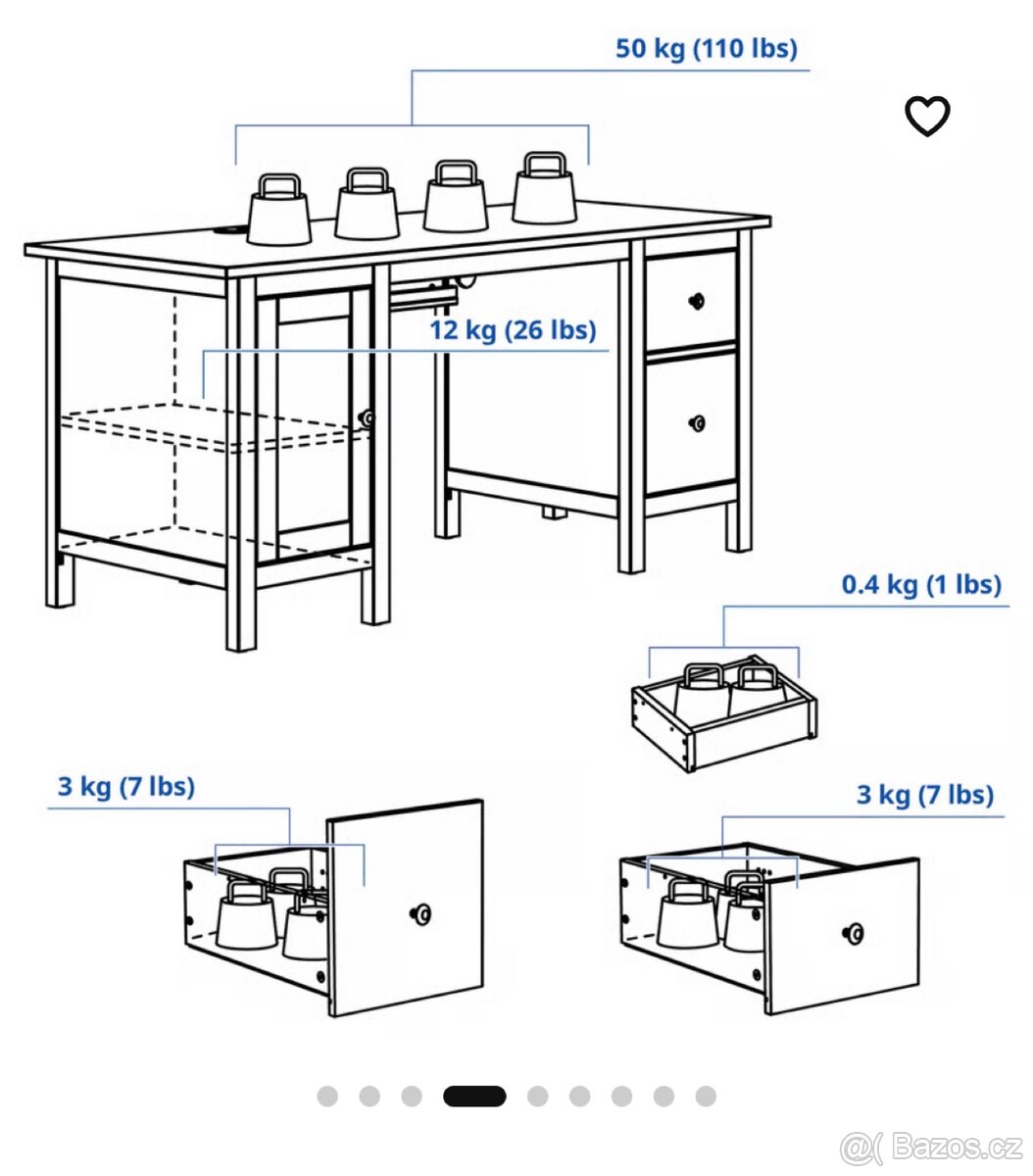 50 kg (110 lbs)

12 kg (26 lbs)

0.4 kg (1 lbs)

3 kg (7 lbs)

3 kg (7 lbs)

@( Bazos.cz