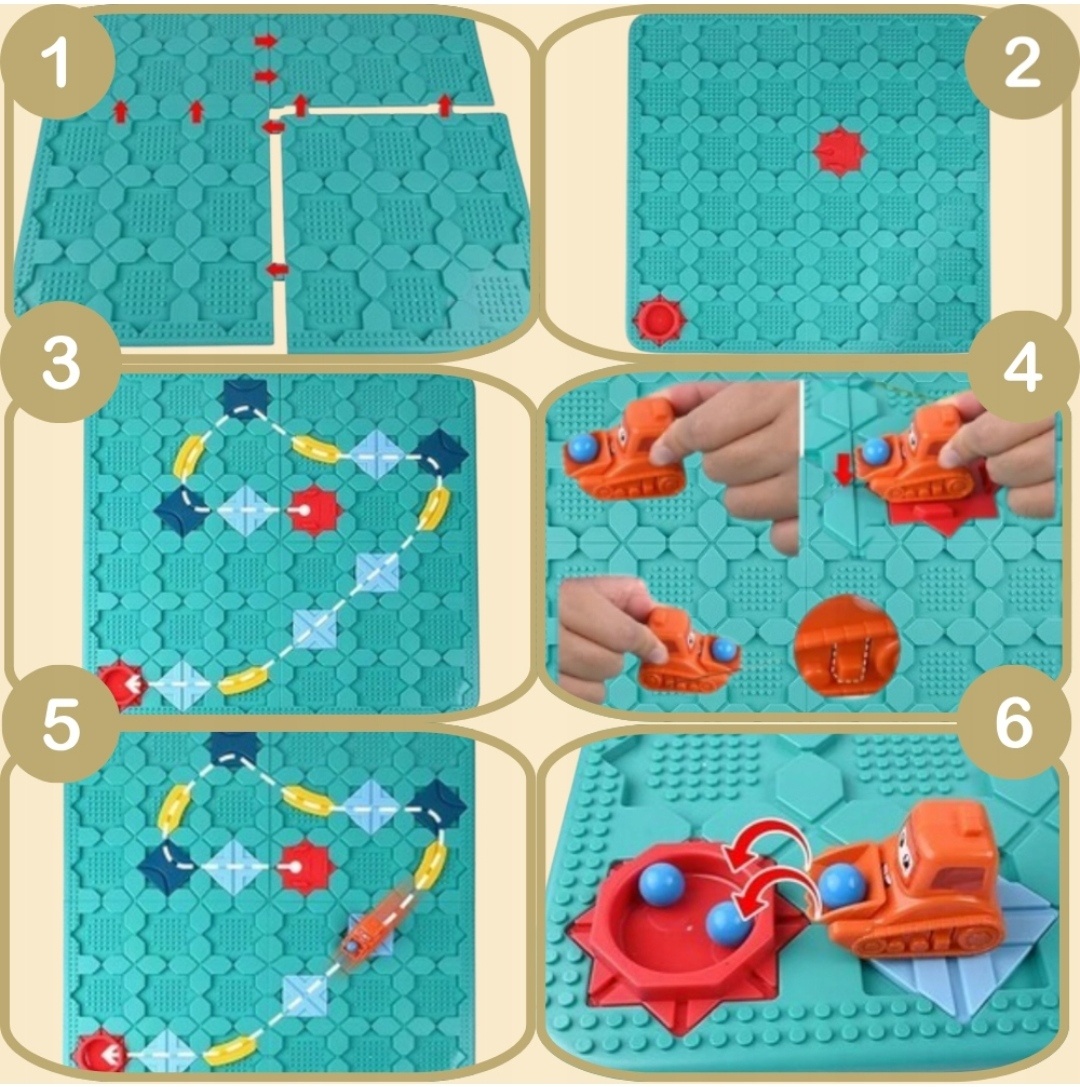 1
2
3
4
5
6