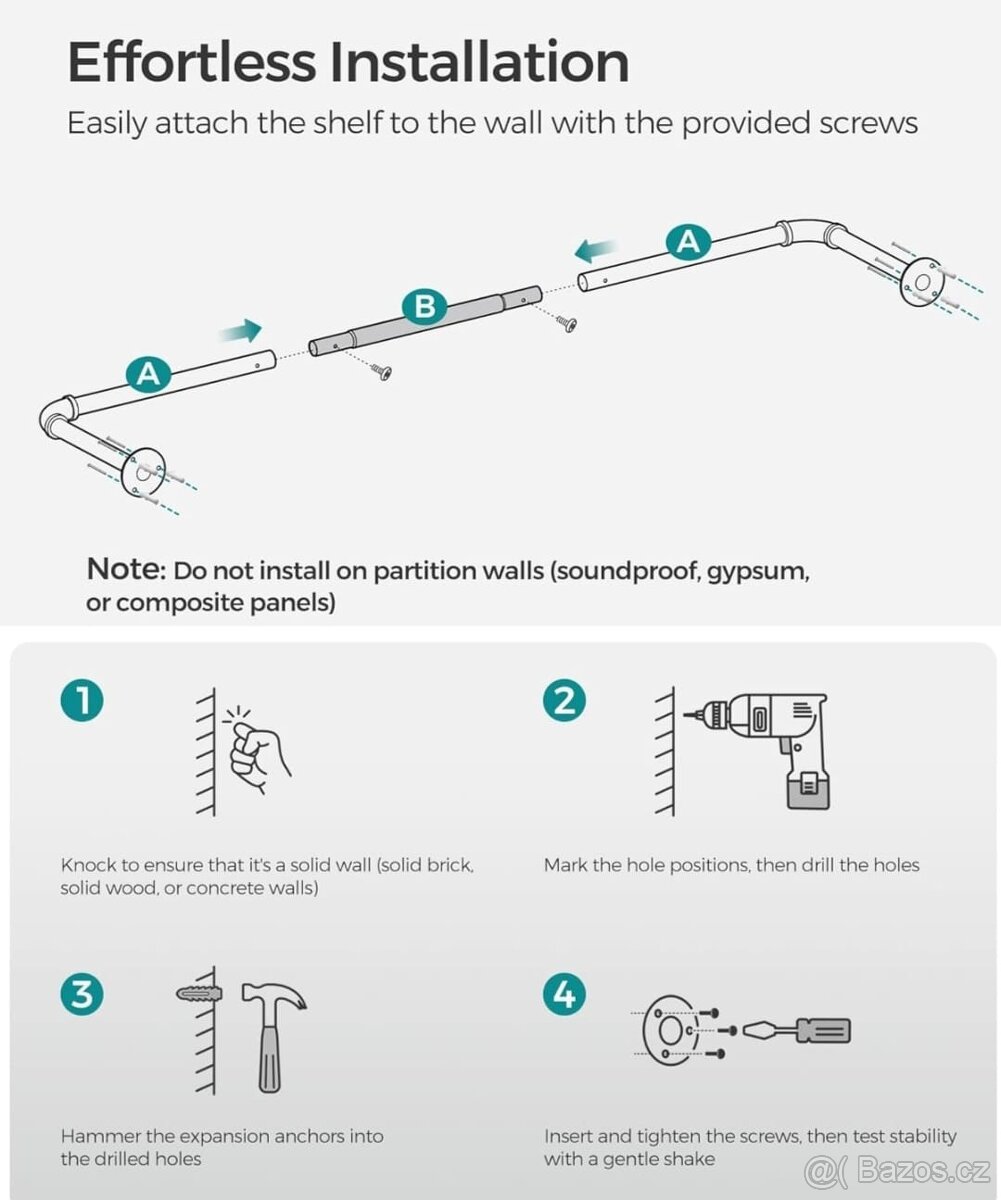 Effortless Installation

Easily attach the shelf to the wall with the provided screws

A

B

A

Note: Do not install on partition walls (soundproof, gypsum, or composite panels)

1

Knock to ensure that it's a solid wall (solid brick, solid wood, or concrete walls)

2

Mark the hole positions, then drill the holes

3

Hammer the expansion anchors into the drilled holes

4

Insert and tighten the screws, then test stability with a gentle shake

@( Bazos.cz