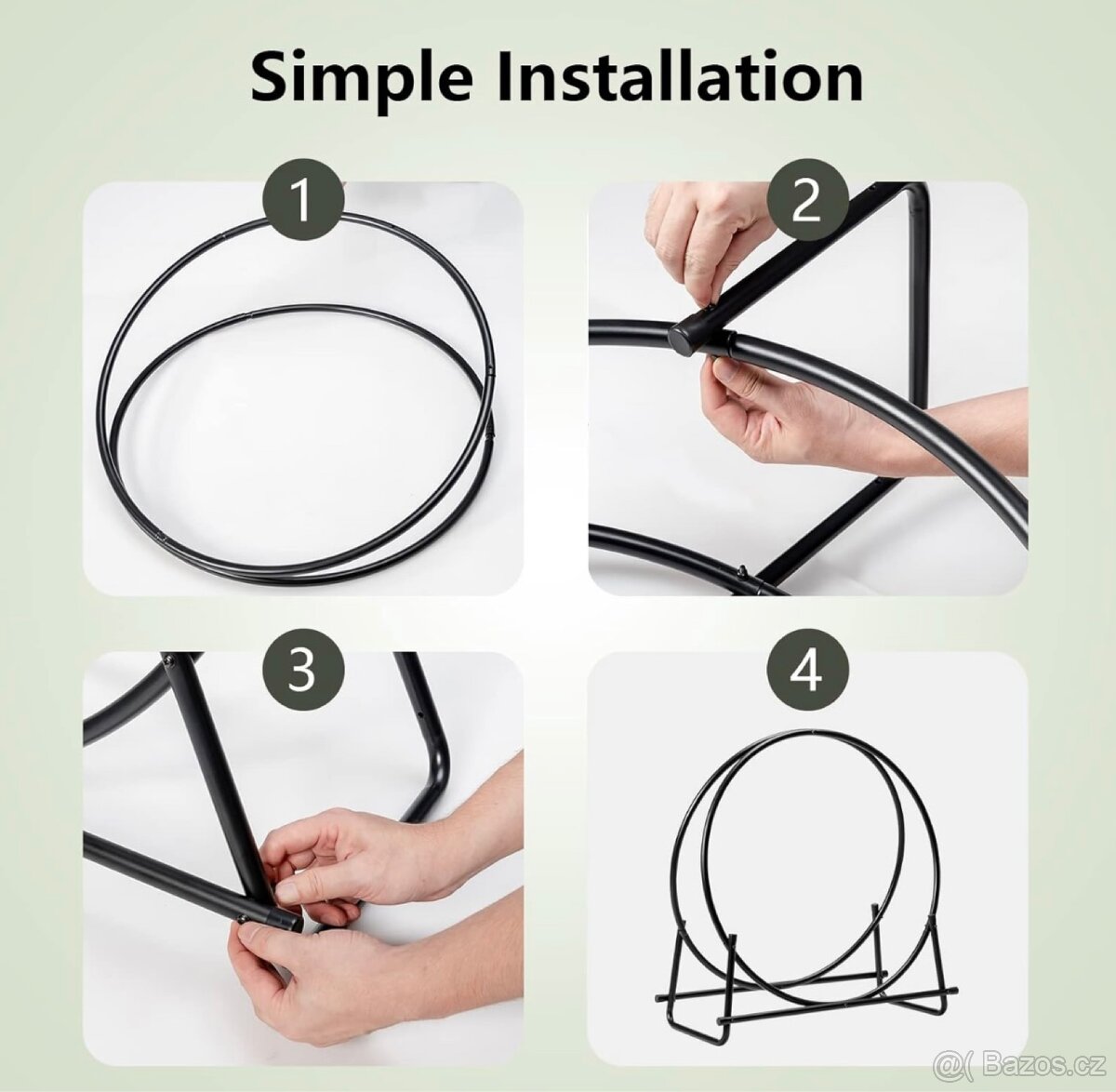 Simple Installation

1

2

3

4

@( Bazos.cz