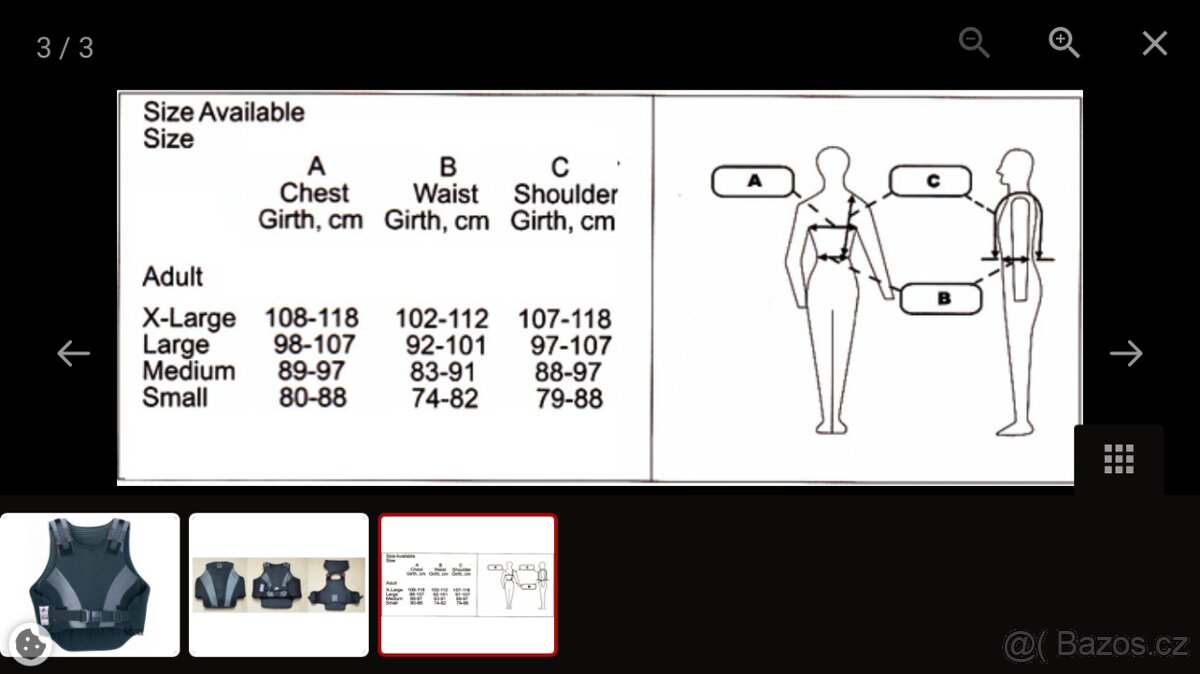 3 / 3

Size Available
Size

| | A Chest Girth, cm | B Waist Girth, cm | C Shoulder Girth, cm |
|---|---|---|---|
| Adult | | | |
| X-Large | 108-118 | 102-112 | 107-118 |
| Large | 98-107 | 92-101 | 97-107 |
| Medium | 89-97 | 83-91 | 88-97 |
| Small | 80-88 | 74-82 | 79-88 |

A
C
B

@( Bazos.cz