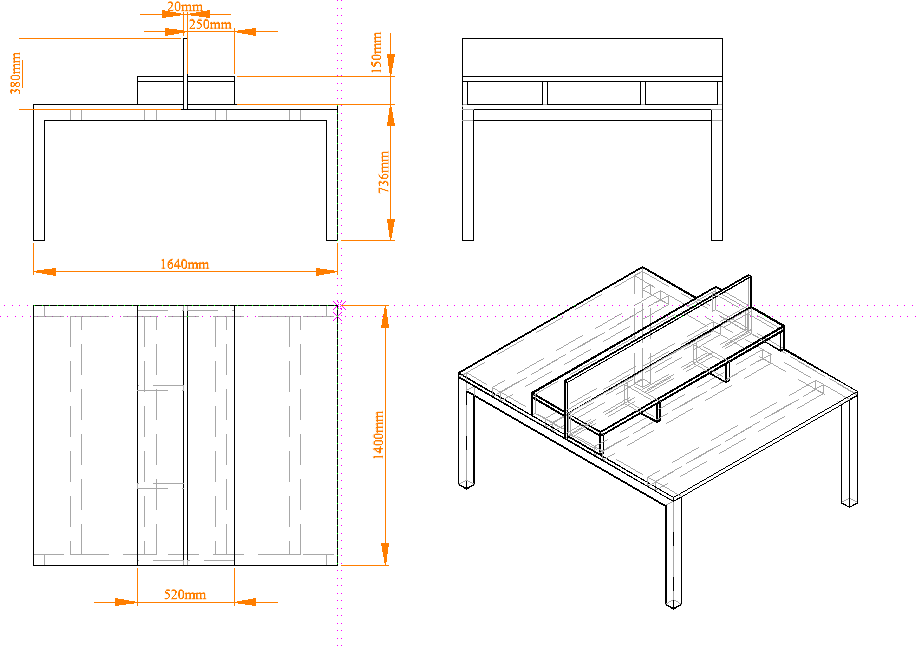 20mm
250mm
380mm
150mm
736mm
1640mm
1400mm
520mm