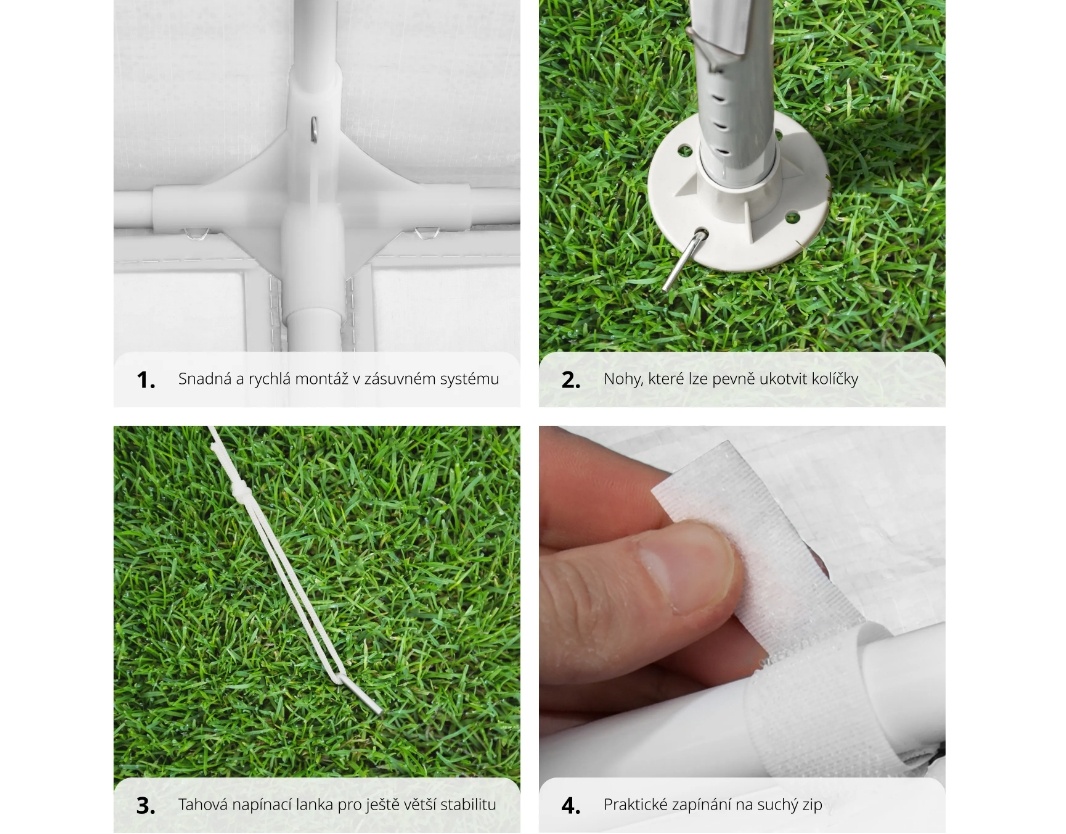 1. Snadná a rychlá montáž v zásuvném systému

2. Nohy, které lze pevně ukotvit kolíčky

3. Tahová napínací lanka pro ještě větší stabilitu

4. Praktické zapínání na suchý zip