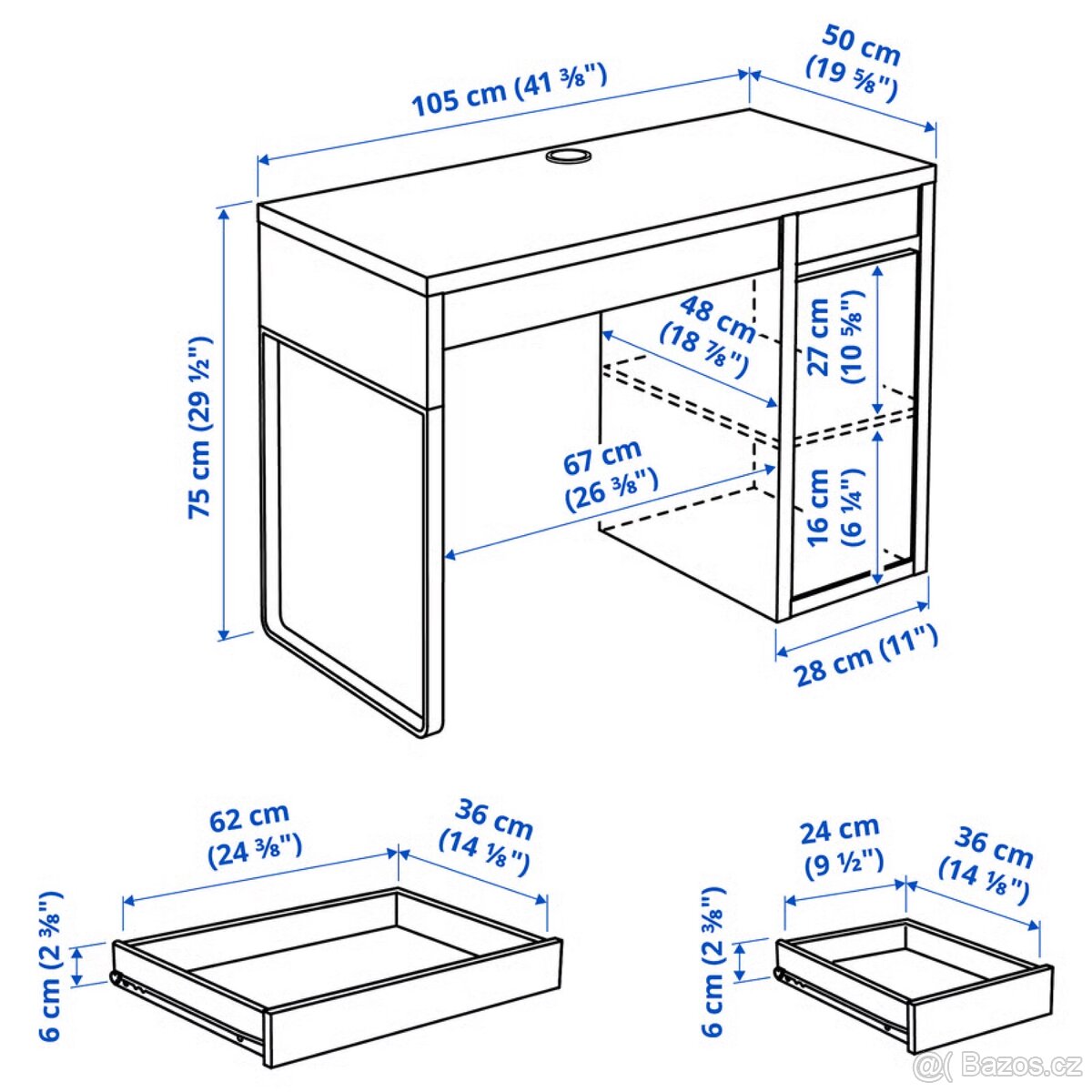 105 cm (41 ⅜")
50 cm (19 ⅝")
75 cm (29 ½")
48 cm (18 ⅞")
27 cm (10 ⅝")
67 cm (26 ⅜")
16 cm (6 ¼")
28 cm (11")
62 cm (24 ⅜")
36 cm (14 ⅛")
6 cm (2 ⅜")
24 cm (9 ½")
36 cm (14 ⅛")
6 cm (2 ⅜")
@( Bazos.cz