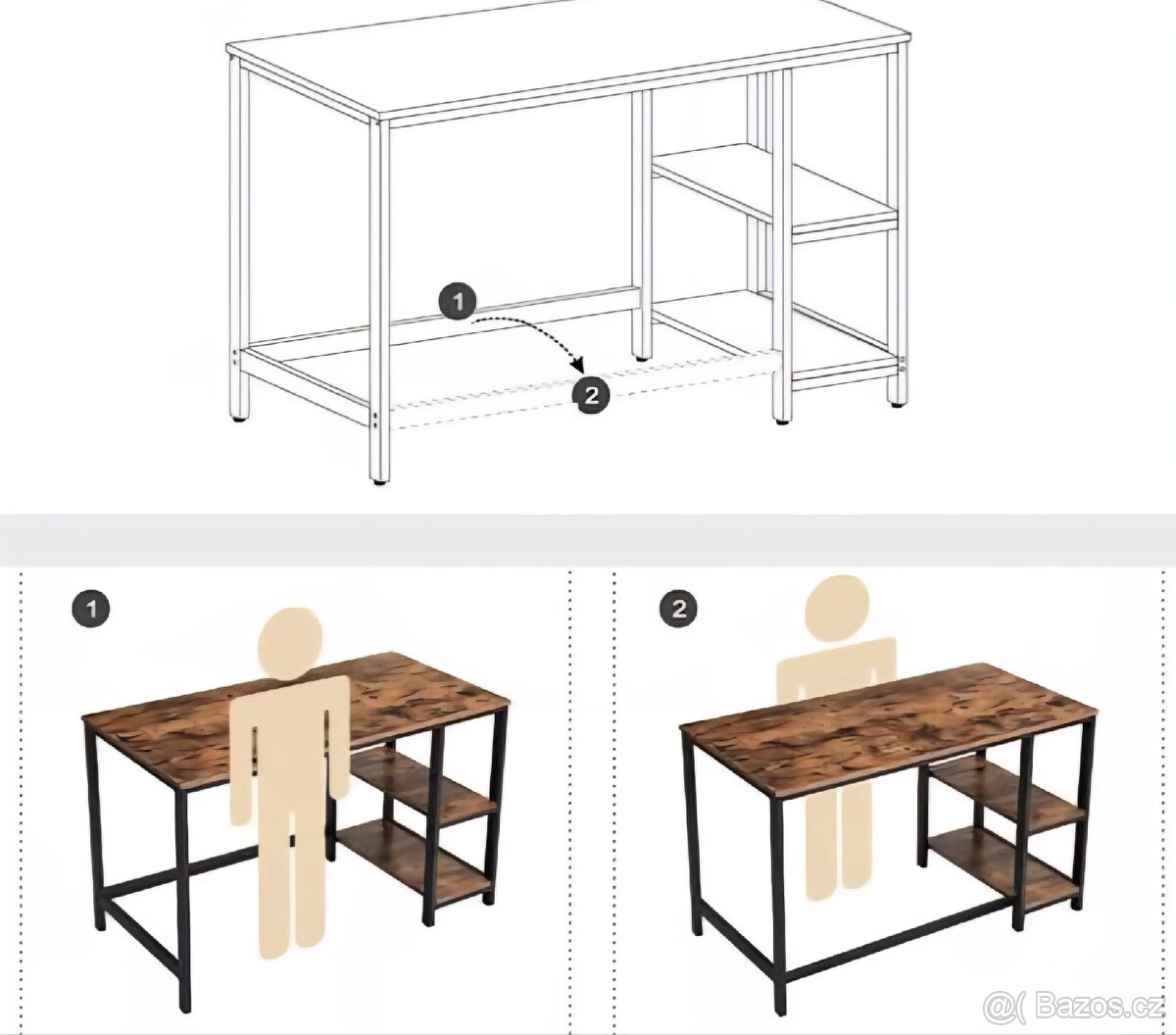 1
2
1
2
@( Bazos.cz