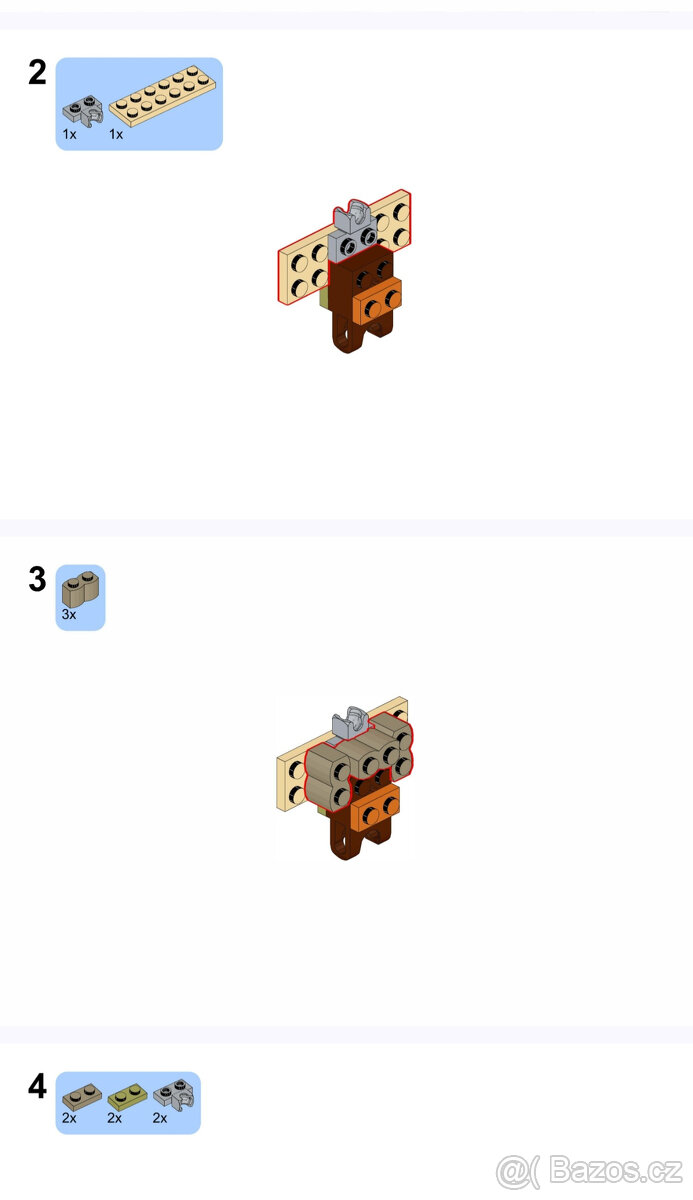 2

1x 1x

3

3x

4

2x 2x 2x

@( Bazos.cz