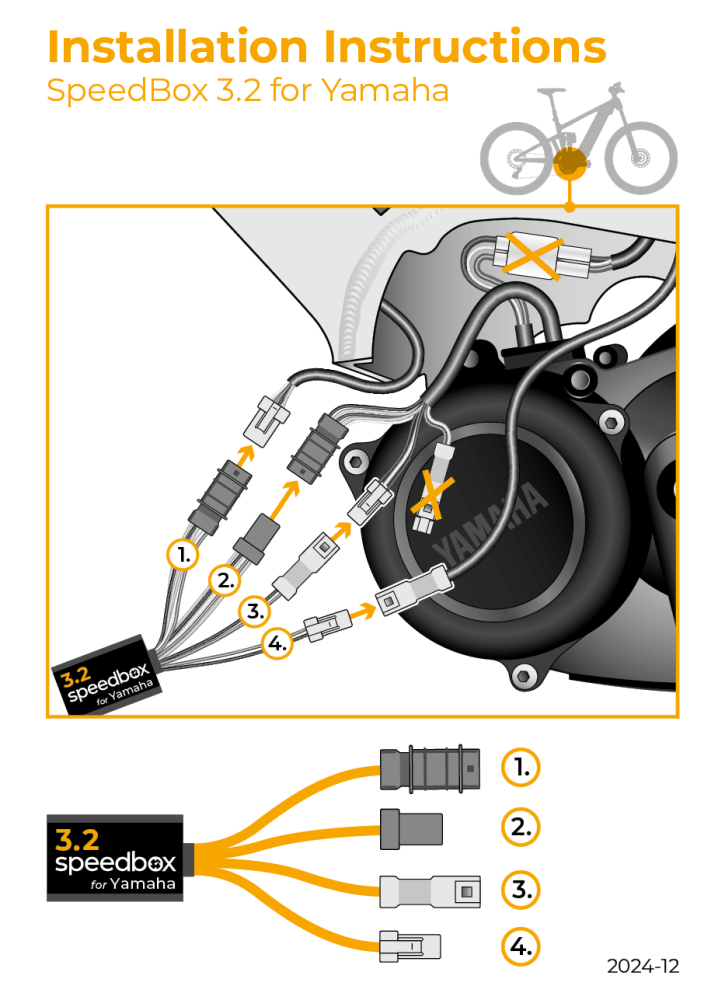 Installation Instructions
SpeedBox 3.2 for Yamaha

YAMAHA

1.
2.
3.
4.

3.2
speedbox
for Yamaha

3.2
speedbox
for Yamaha

1.
2.
3.
4.

2024-12