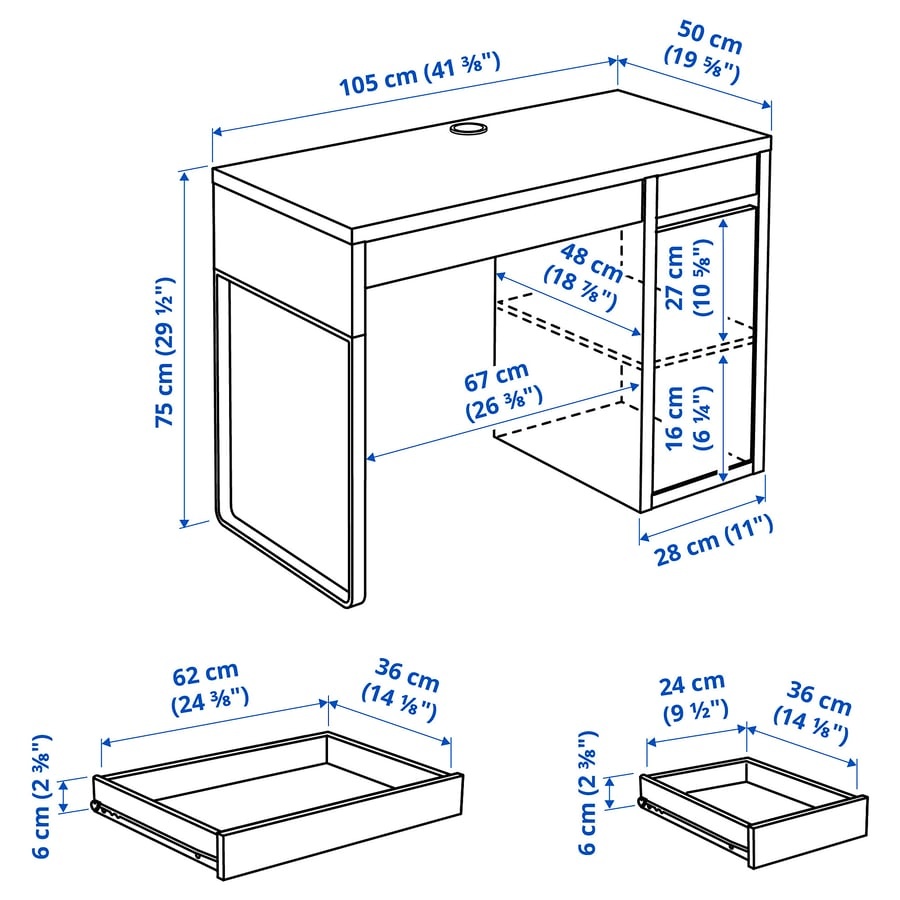 105 cm (41 ⅜")
50 cm (19 ⅝")
75 cm (29 ½")
48 cm (18 ⅞")
27 cm (10 ⅝")
67 cm (26 ⅜")
16 cm (6 ¼")
28 cm (11")
62 cm (24 ⅜")
36 cm (14 ⅛")
6 cm (2 ⅜")
24 cm (9 ½")
36 cm (14 ⅛")
6 cm (2 ⅜")